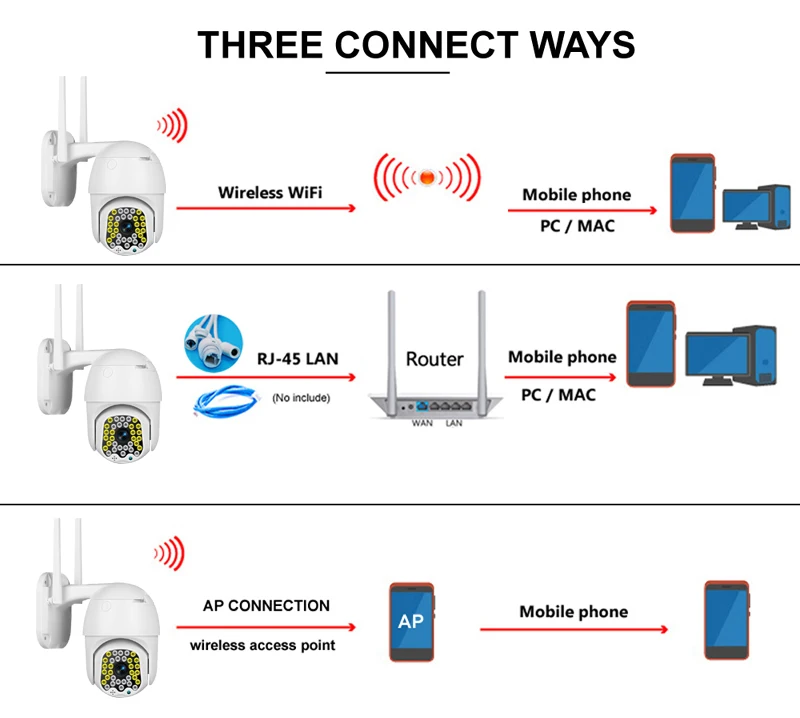 THREE CONNECT WAYS

Wireless WiFi

Mobile phone
PC / MAC

RJ-45 LAN
(No include)

Router
WAN LAN

Mobile phone
PC / MAC

AP CONNECTION
wireless access point

AP

Mobile phone