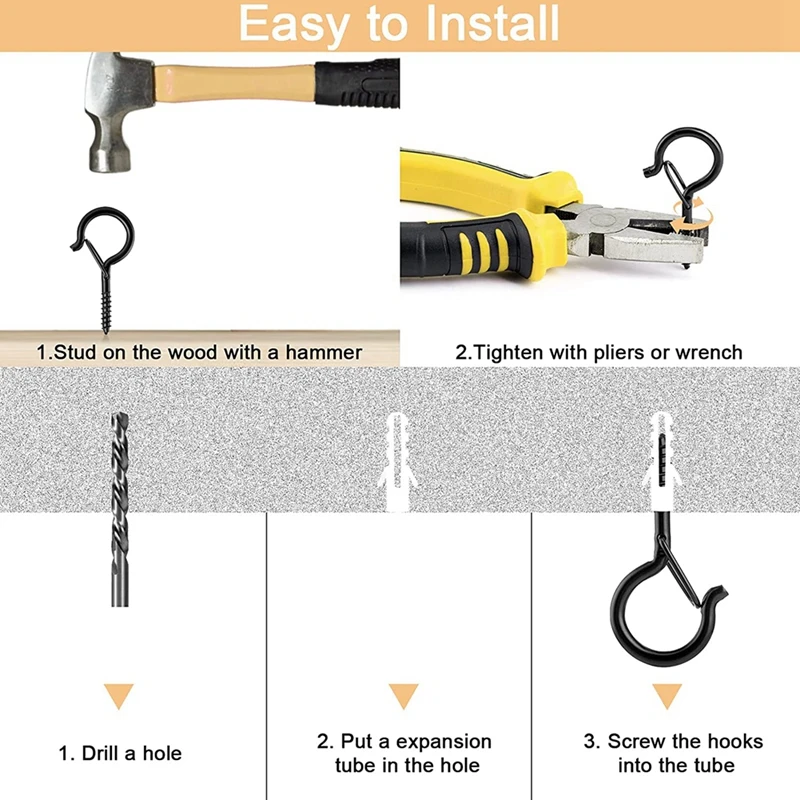 Easy to Install

1.Stud on the wood with a hammer

2.Tighten with pliers or wrench

1. Drill a hole

2. Put a expansion tube in the hole

3. Screw the hooks into the tube