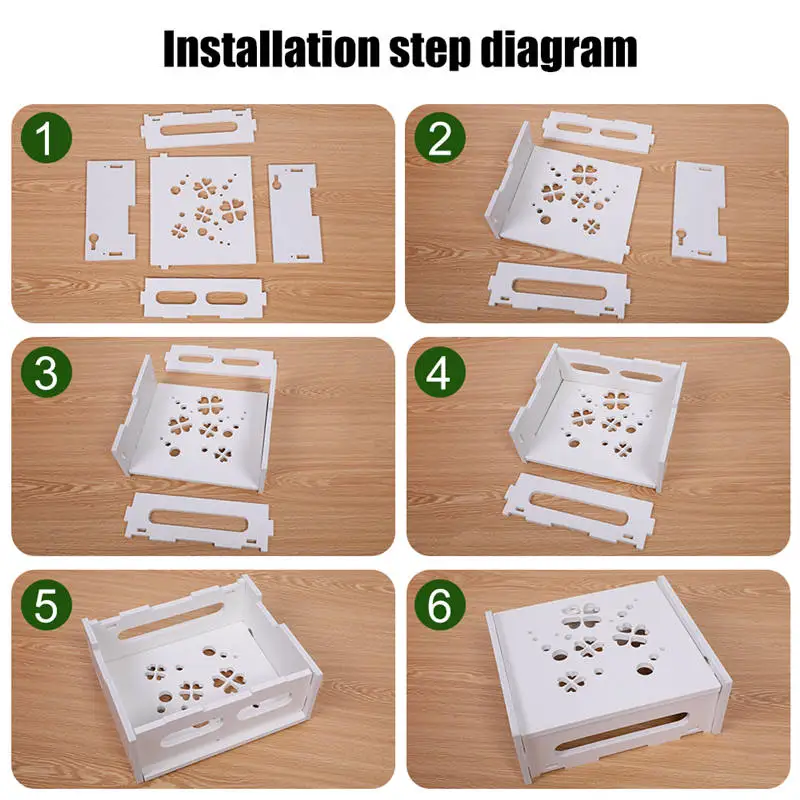 Installation step diagram

1

2

3

4

5

6