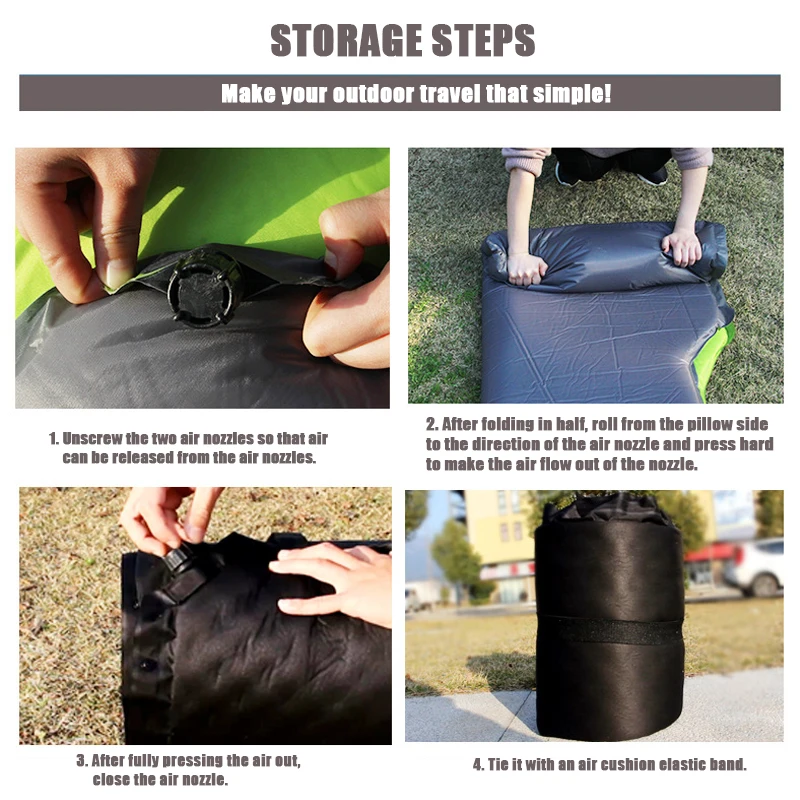 STORAGE STEPS

Make your outdoor travel that simple!

1. Unscrew the two air nozzles so that air can be released from the air nozzles.

2. After folding in half, roll from the pillow side to the direction of the air nozzle and press hard to make the air flow out of the nozzle.

3. After fully pressing the air out, close the air nozzle.

4. Tie it with an air cushion elastic band.