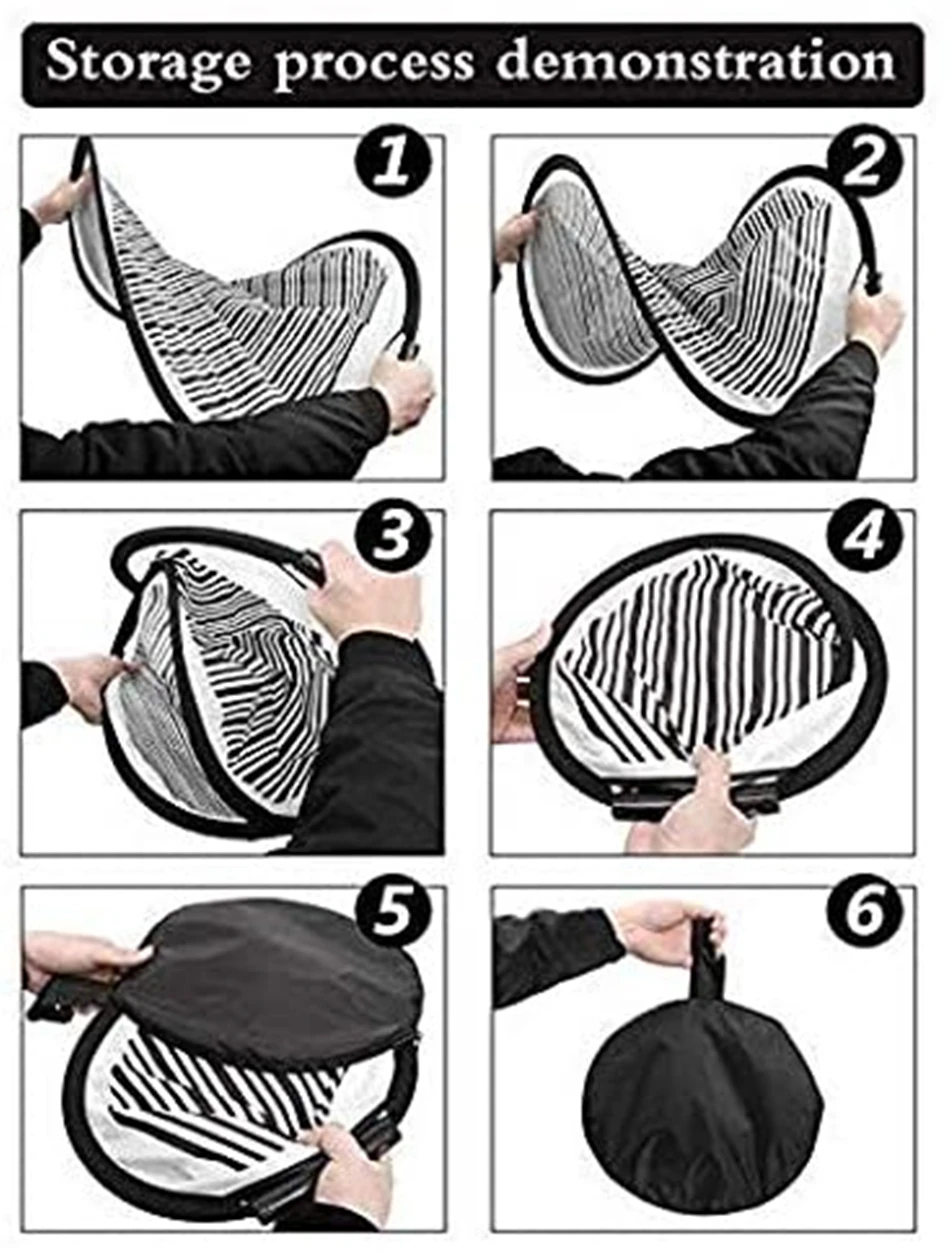 Storage process demonstration

1

2

3

4

5

6