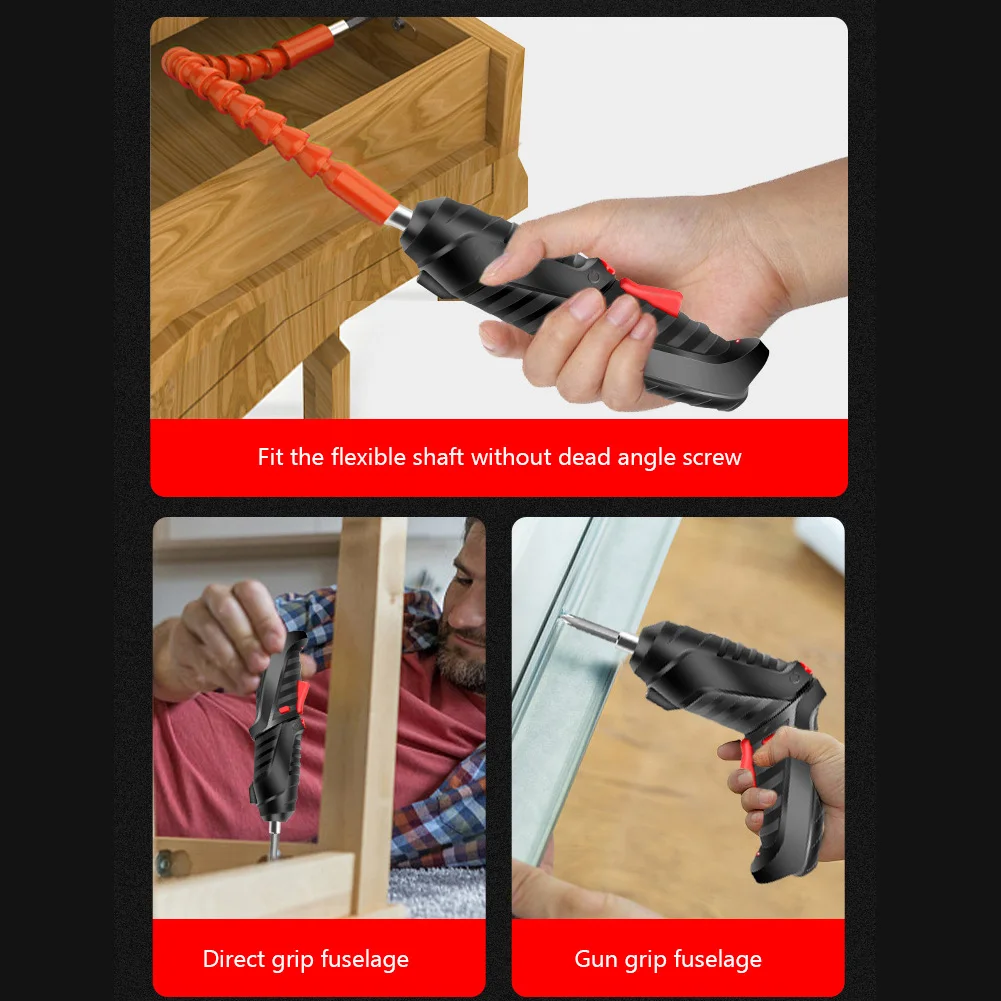 Fit the flexible shaft without dead angle screw

Direct grip fuselage

Gun grip fuselage