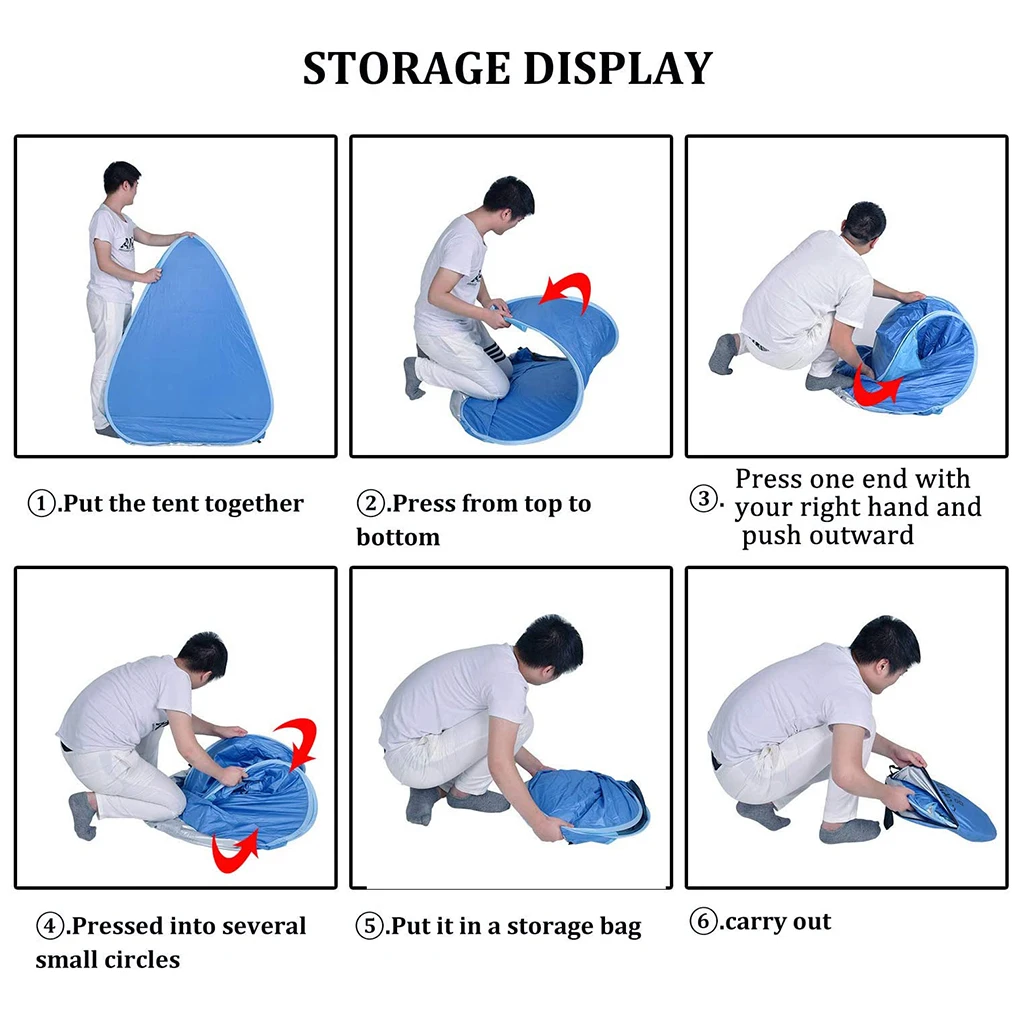 STORAGE DISPLAY

①.Put the tent together

②.Press from top to bottom

③. Press one end with your right hand and push outward

④.Pressed into several small circles

⑤.Put it in a storage bag

⑥.carry out