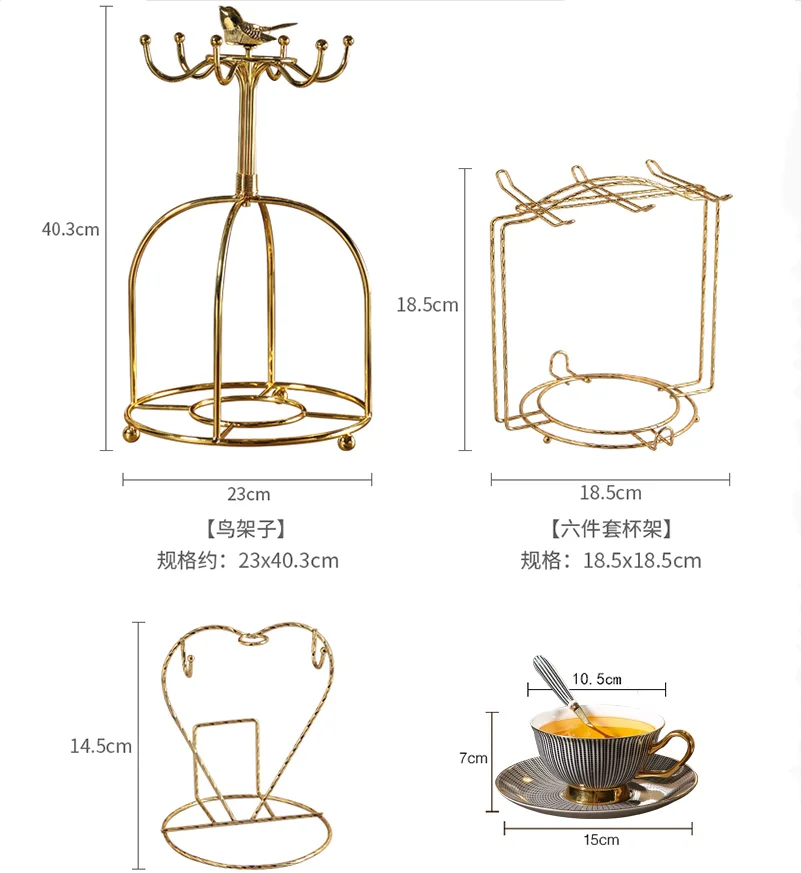 40.3cm

23cm

【鸟架子】
规格约：23x40.3cm

18.5cm

18.5cm

【六件套杯架】
规格：18.5x18.5cm

14.5cm

10.5cm

7cm

15cm