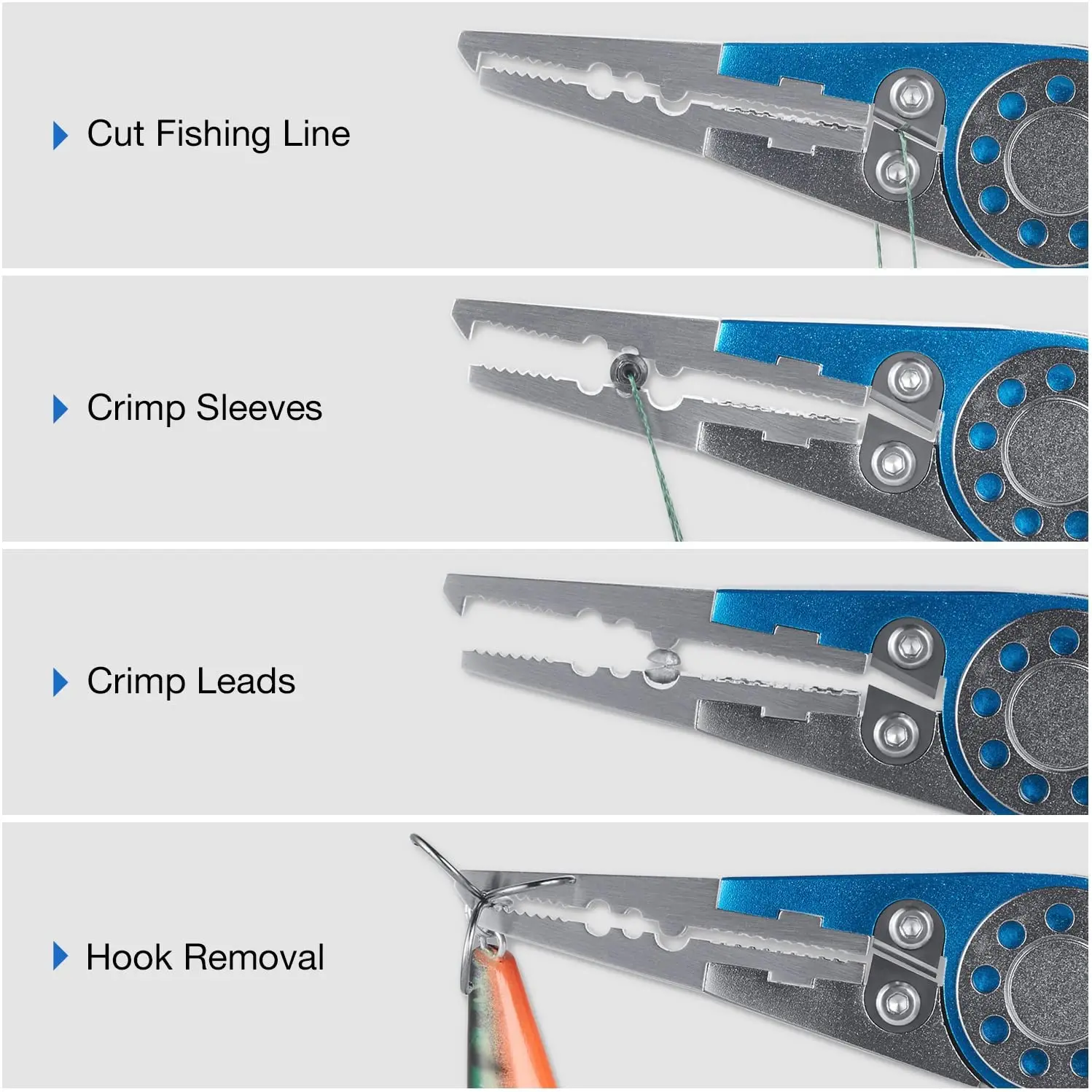 Cut Fishing Line

Crimp Sleeves

Crimp Leads

Hook Removal