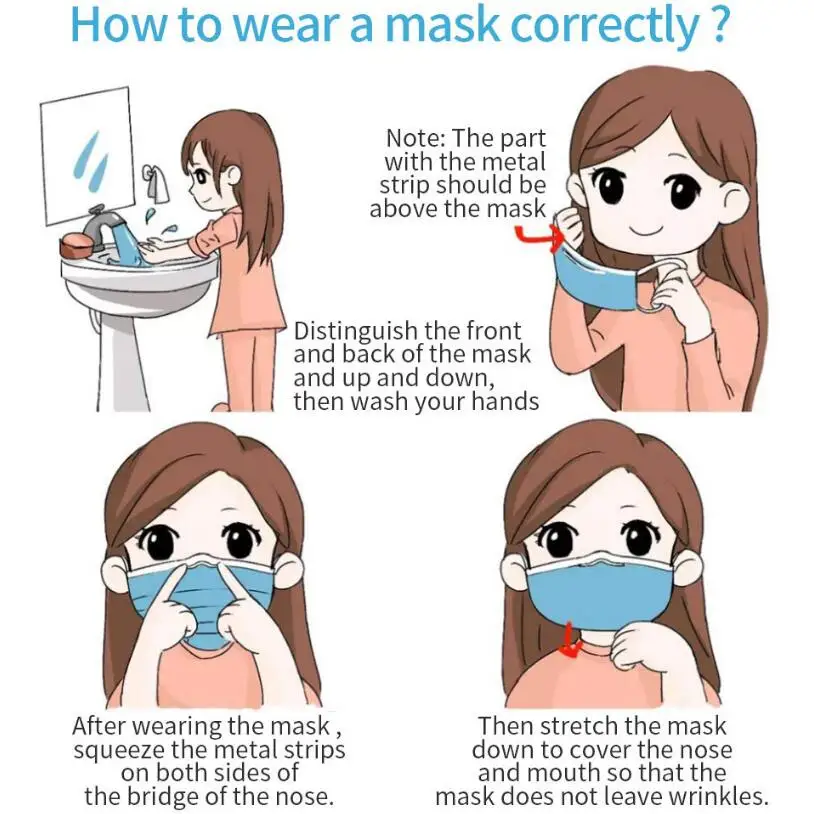 How to wear a mask correctly ?

Note: The part with the metal strip should be above the mask

Distinguish the front and back of the mask and up and down, then wash your hands

After wearing the mask , squeeze the metal strips on both sides of the bridge of the nose.

Then stretch the mask down to cover the nose and mouth so that the mask does not leave wrinkles.