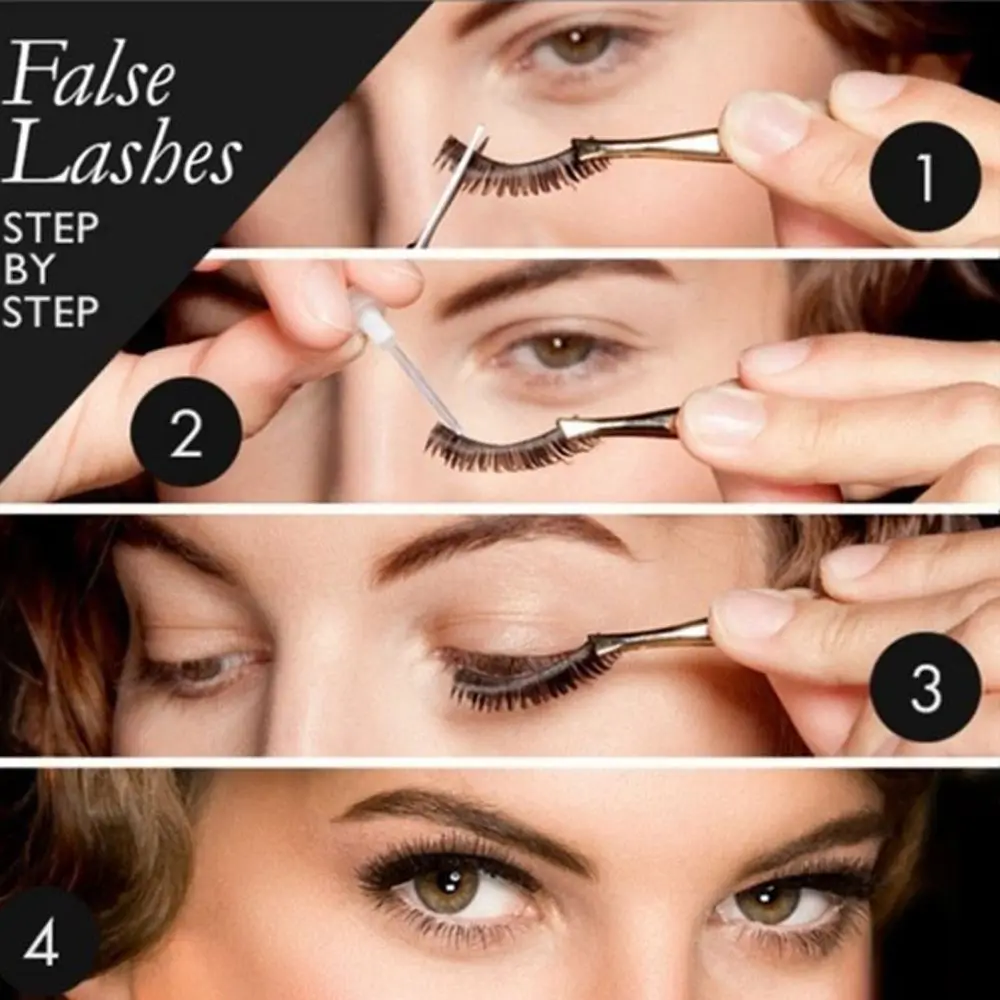 False Lashes
STEP BY STEP

1

2

3

4