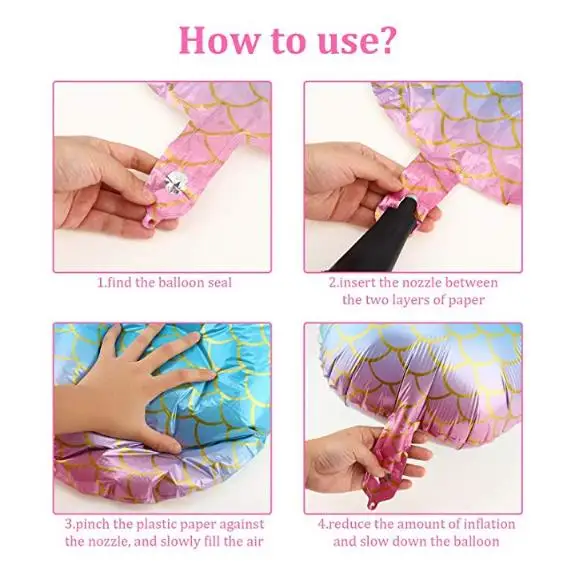 How to use?

1.find the balloon seal

2.insert the nozzle between the two layers of paper

3.pinch the plastic paper against the nozzle, and slowly fill the air

4.reduce the amount of inflation and slow down the balloon