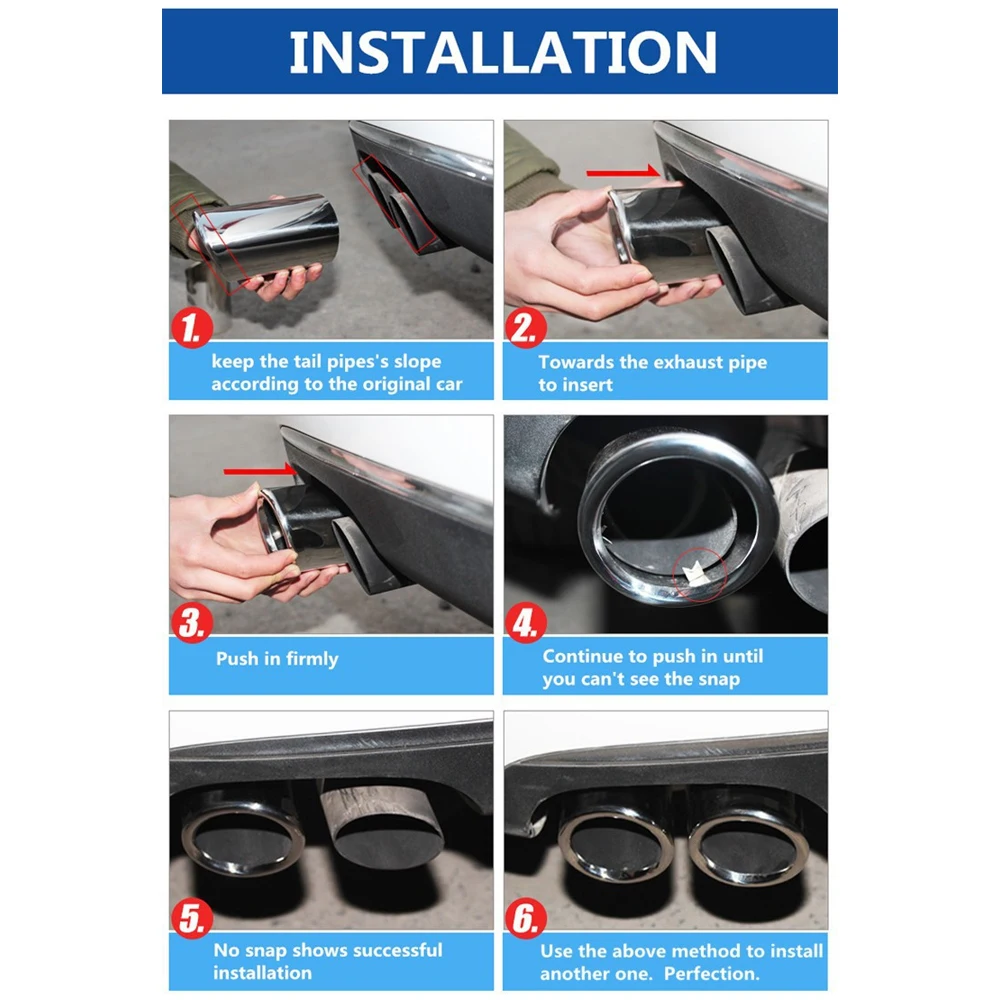 INSTALLATION

1.
keep the tail pipes's slope according to the original car

2.
Towards the exhaust pipe to insert

3.
Push in firmly

4.
Continue to push in until you can't see the snap

5.
No snap shows successful installation

6.
Use the above method to install another one. Perfection.