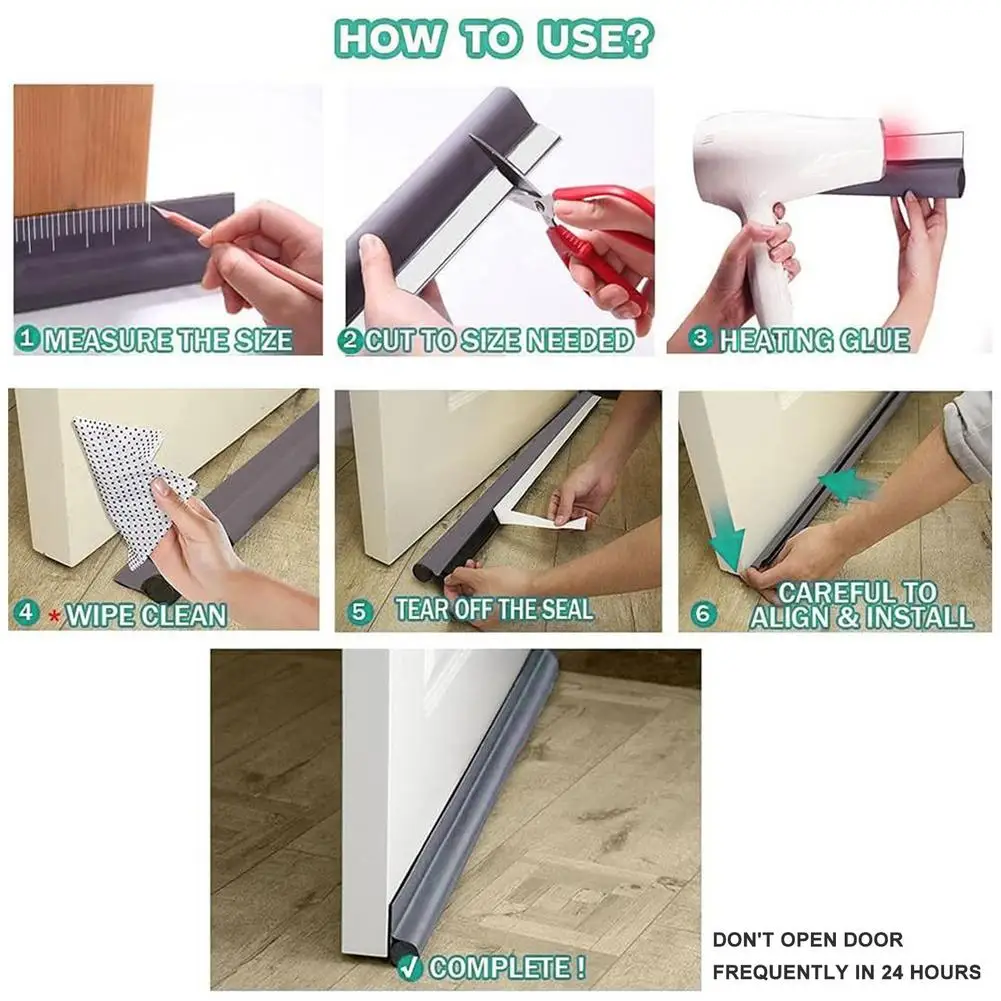 HOW TO USE?

1 MEASURE THE SIZE

2 CUT TO SIZE NEEDED

3 HEATING GLUE

4 * WIPE CLEAN

5 TEAR OFF THE SEAL

6 CAREFUL TO ALIGN & INSTALL

✓ COMPLETE !

DON'T OPEN DOOR FREQUENTLY IN 24 HOURS