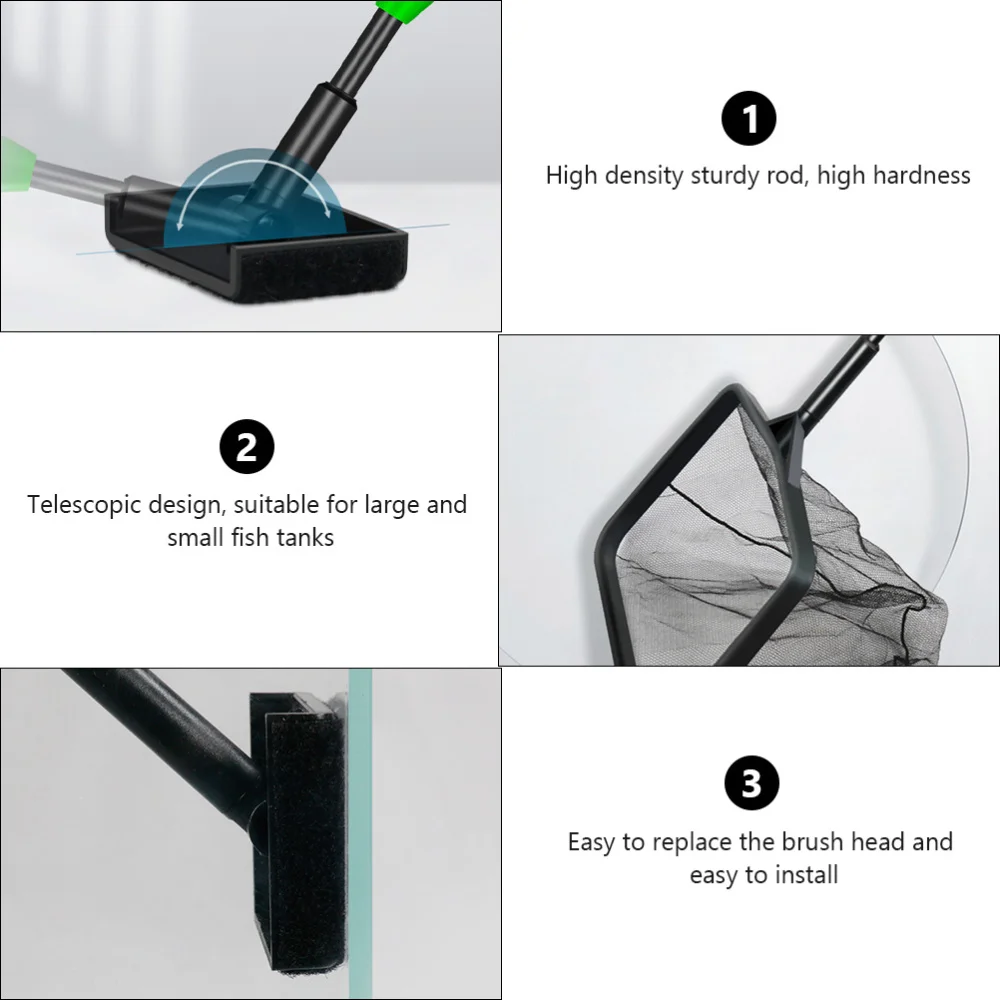 1
High density sturdy rod, high hardness

2
Telescopic design, suitable for large and small fish tanks

3
Easy to replace the brush head and easy to install