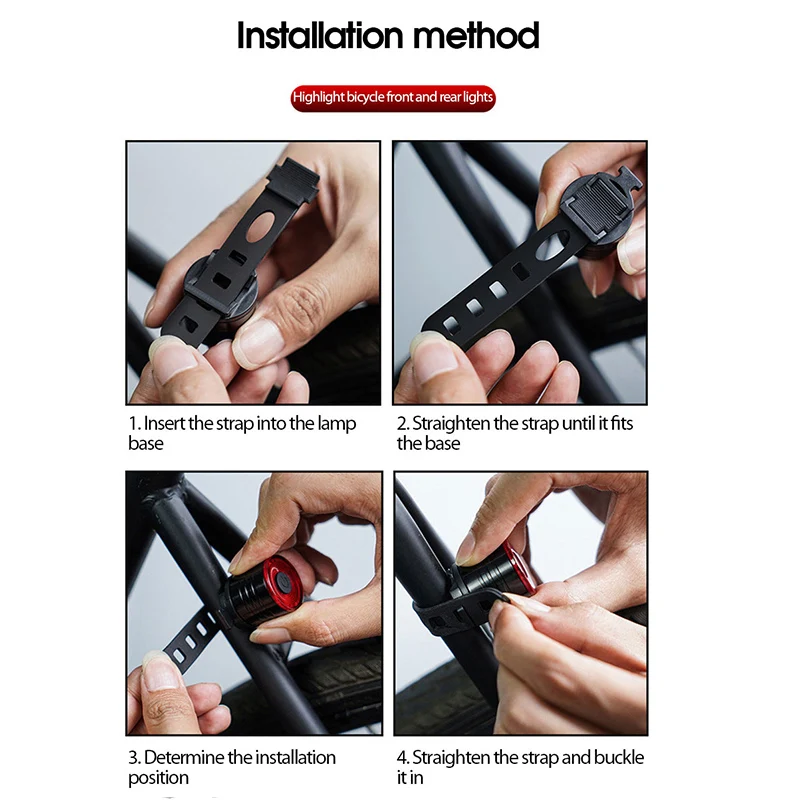 Installation method

Highlight bicycle front and rear lights

1. Insert the strap into the lamp base

2. Straighten the strap until it fits the base

3. Determine the installation position

4. Straighten the strap and buckle it in