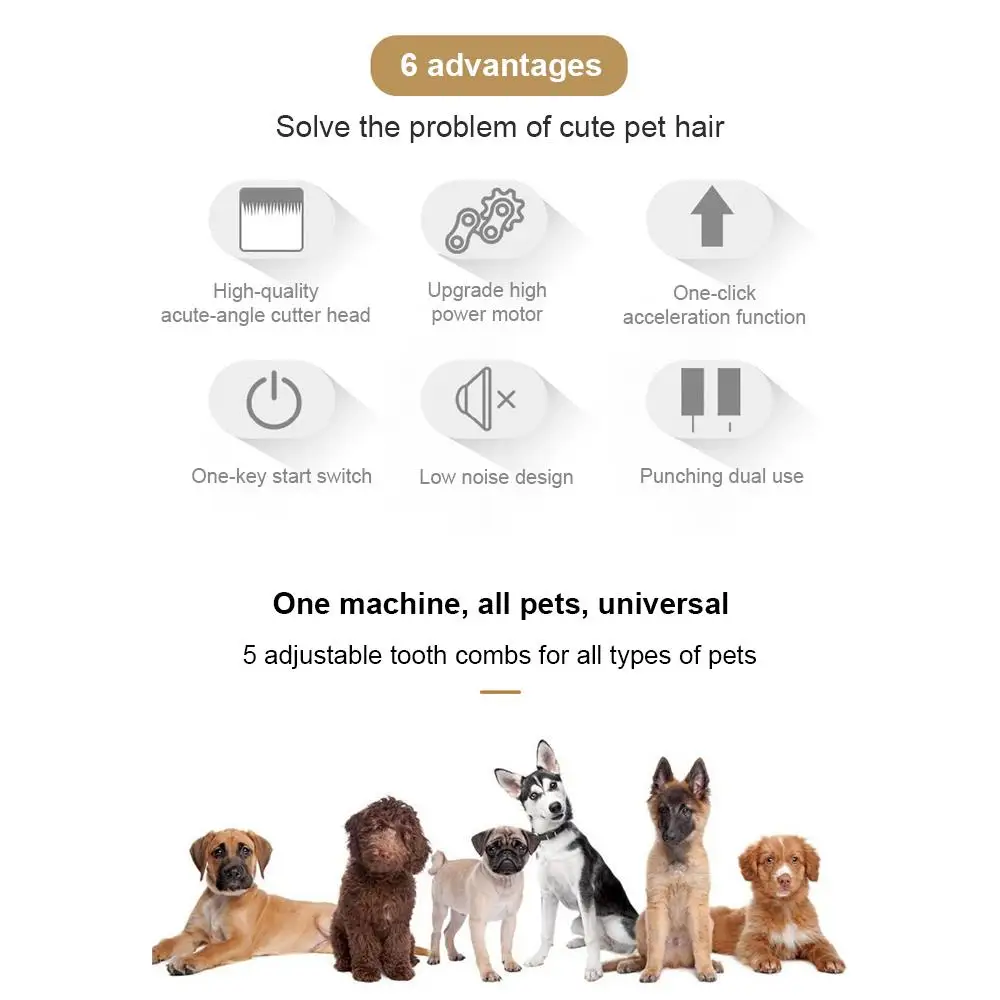 6 advantages

Solve the problem of cute pet hair

High-quality acute-angle cutter head

Upgrade high power motor

One-click acceleration function

One-key start switch

Low noise design

Punching dual use

One machine, all pets, universal

5 adjustable tooth combs for all types of pets