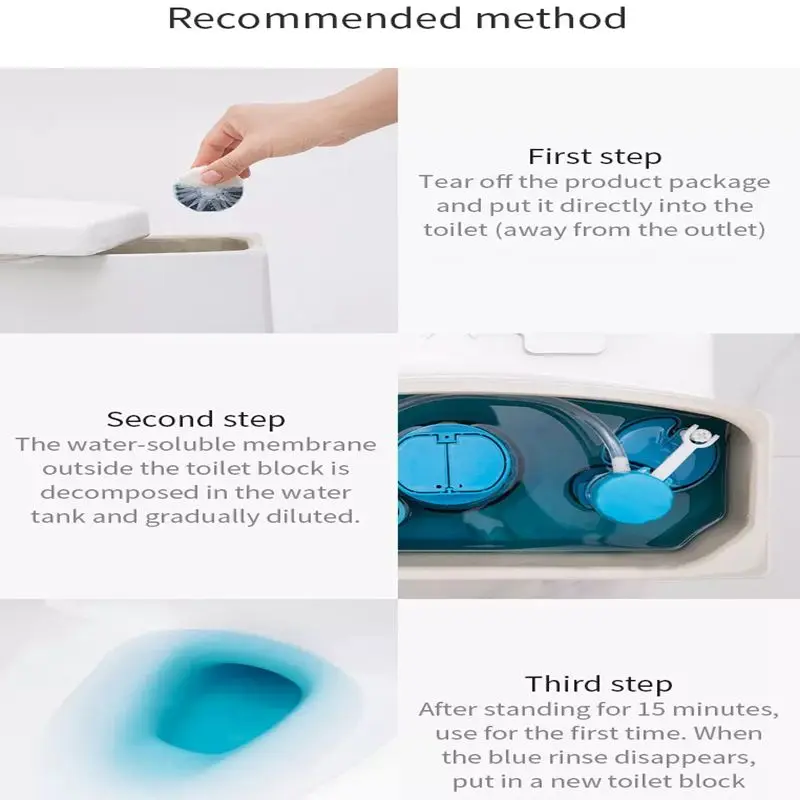 Recommended method

First step
Tear off the product package and put it directly into the toilet (away from the outlet)

Second step
The water-soluble membrane outside the toilet block is decomposed in the water tank and gradually diluted.

Third step
After standing for 15 minutes, use for the first time. When the blue rinse disappears, put in a new toilet block