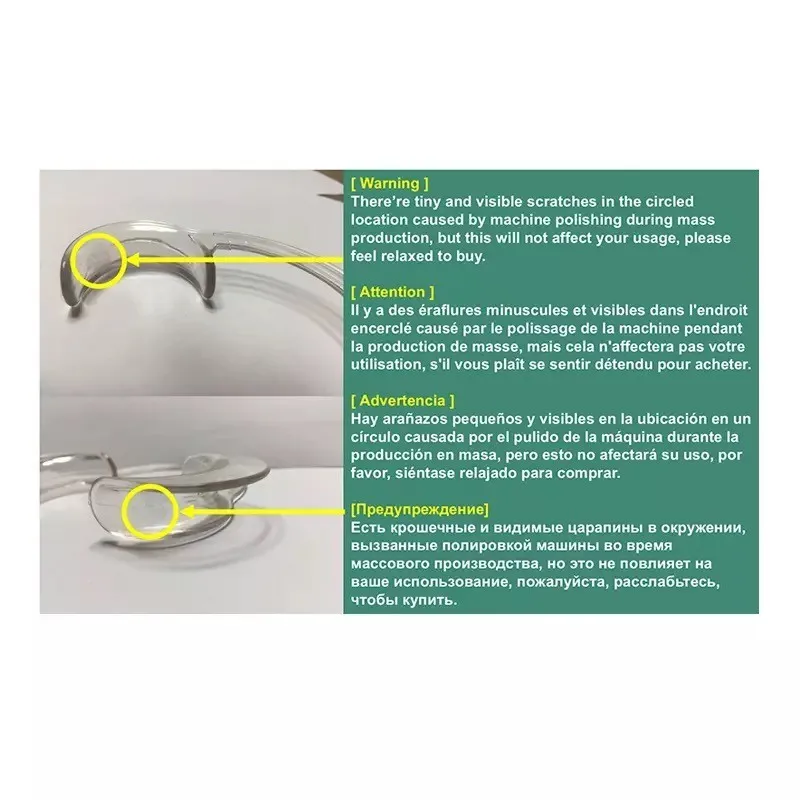 [ Warning ]
There're tiny and visible scratches in the circled location caused by machine polishing during mass production, but this will not affect your usage, please feel relaxed to buy.

[ Attention ]
Il y a des éraflures minuscules et visibles dans l'endroit encerclé causé par le polissage de la machine pendant la production de masse, mais cela n'affectera pas votre utilisation, s'il vous plaît se sentir détendu pour acheter.

[ Advertencia ]
Hay arañazos pequeños y visibles en la ubicación en un círculo causada por el pulido de la máquina durante la producción en masa, pero esto no afectará su uso, por favor, siéntase relajado para comprar.

[Предупреждение]
Есть крошечные и видимые царапины в окружении, вызванные полировкой машины во время массового производства, но это не повлияет на ваше использование, пожалуйста, расслабьтесь, чтобы купить.