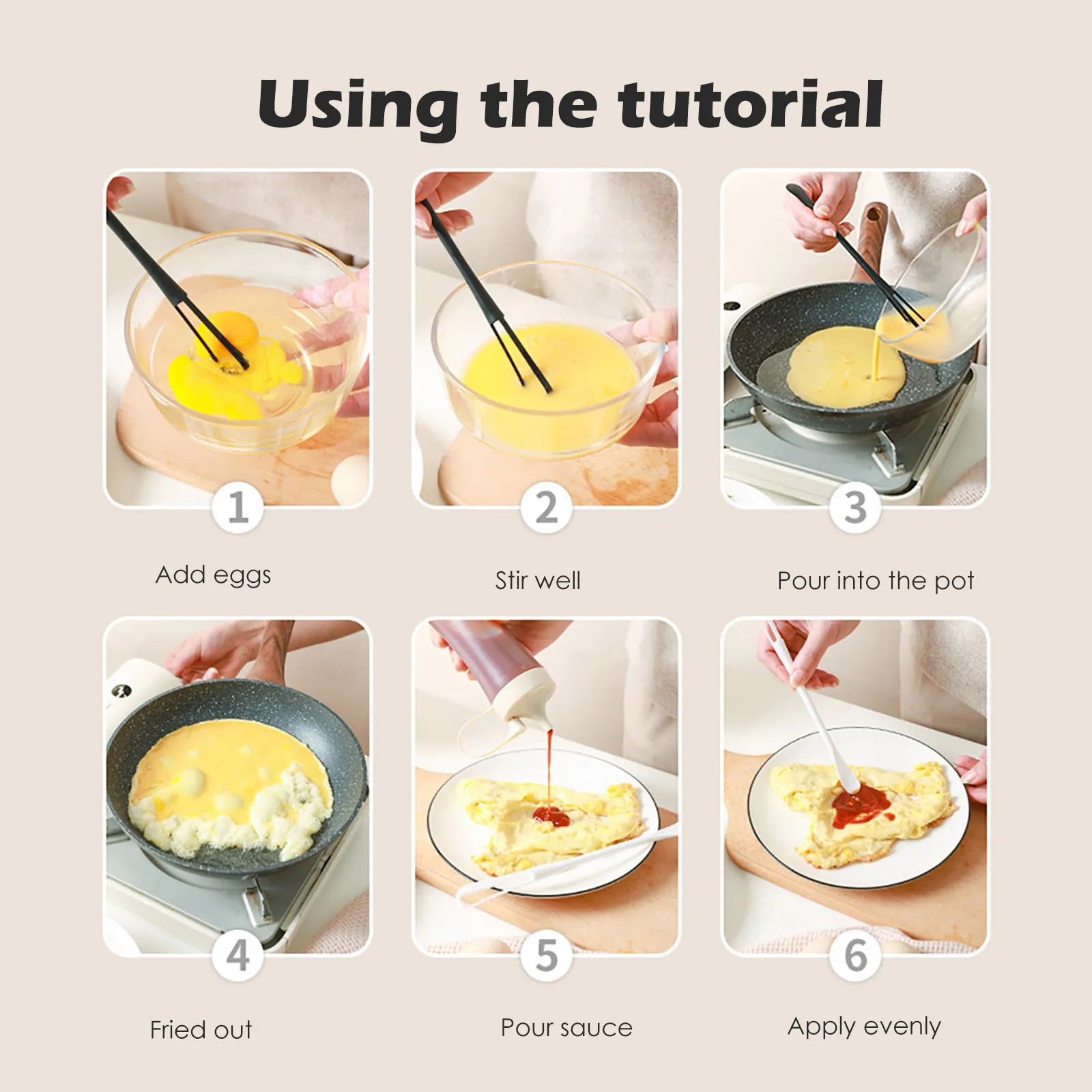 Using the tutorial

1

Add eggs

2

Stir well

3

Pour into the pot

4

Fried out

5

Pour sauce

6

Apply evenly