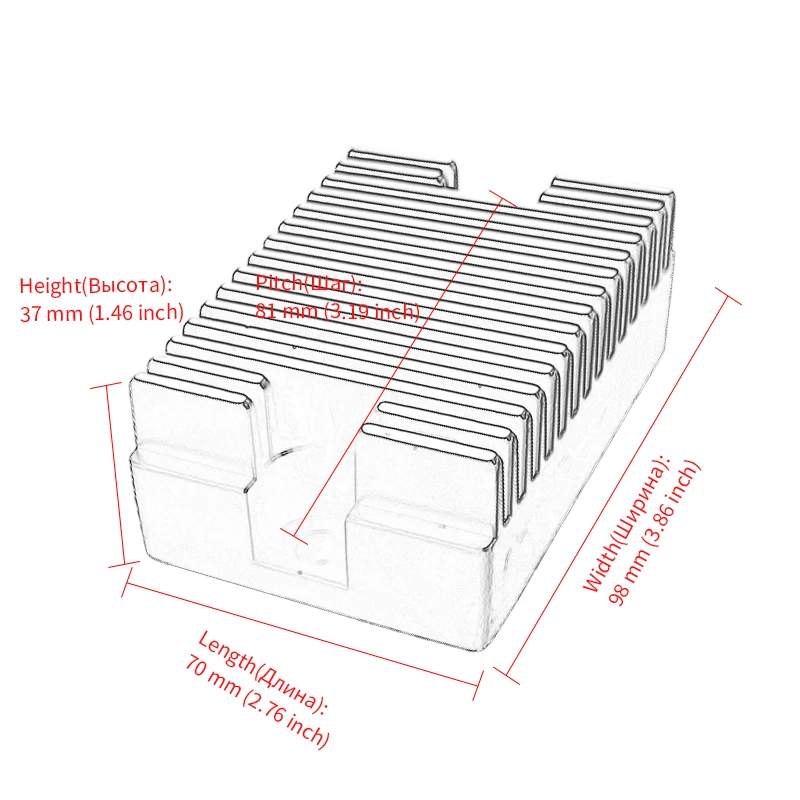 Height(Высота):
37 mm (1.46 inch)

Pitch(Шаг):
81 mm (3.19 inch)

Width(Ширина):
98 mm (3.86 inch)

Length(Длина):
70 mm (2.76 inch)