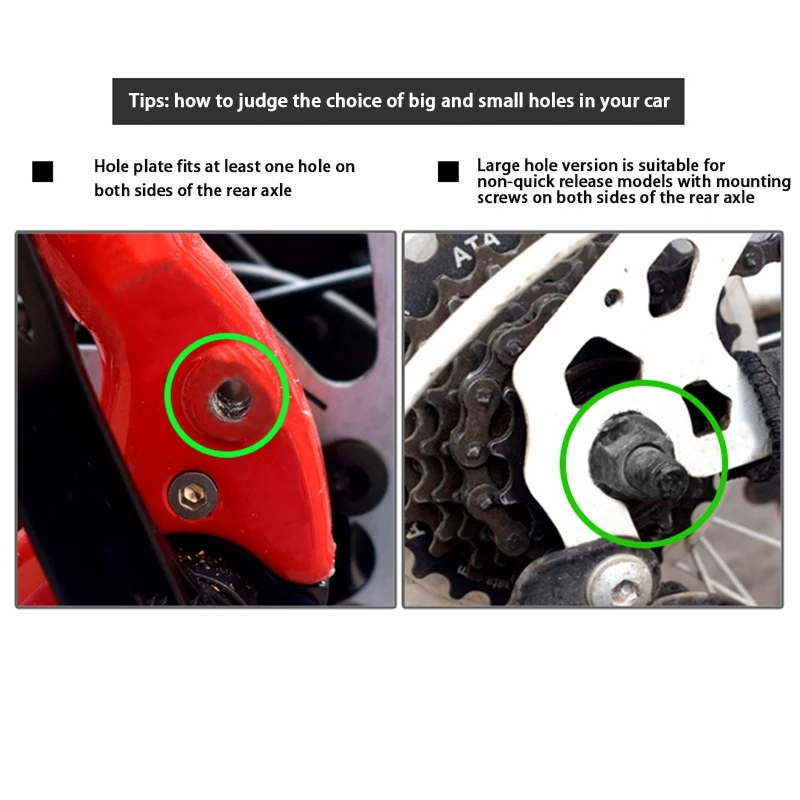 Tips: how to judge the choice of big and small holes in your car

Hole plate fits at least one hole on both sides of the rear axle

Large hole version is suitable for non-quick release models with mounting screws on both sides of the rear axle

ATA