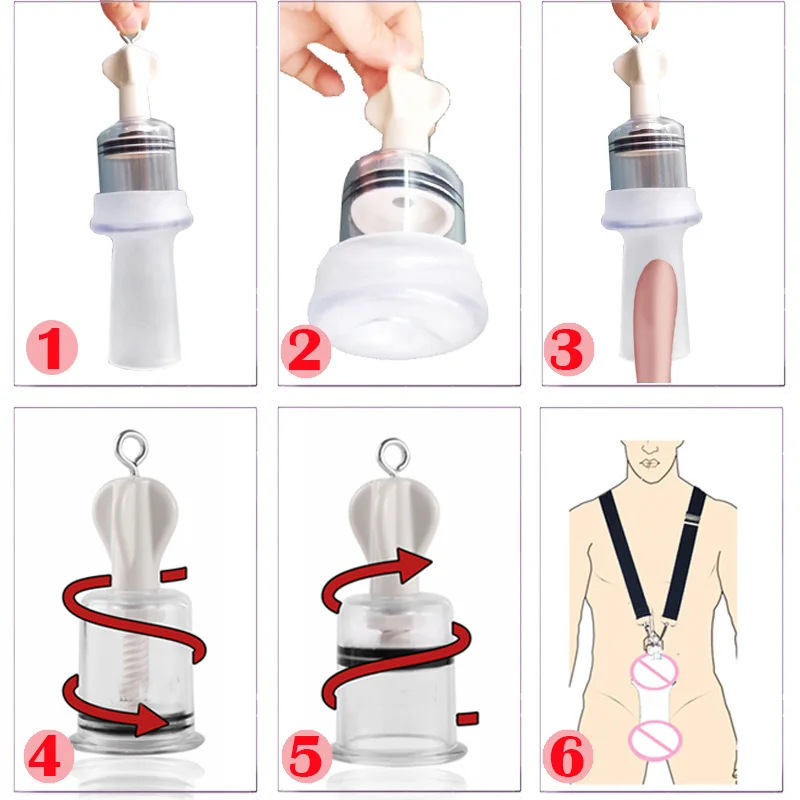 1

2

3

4

5

6