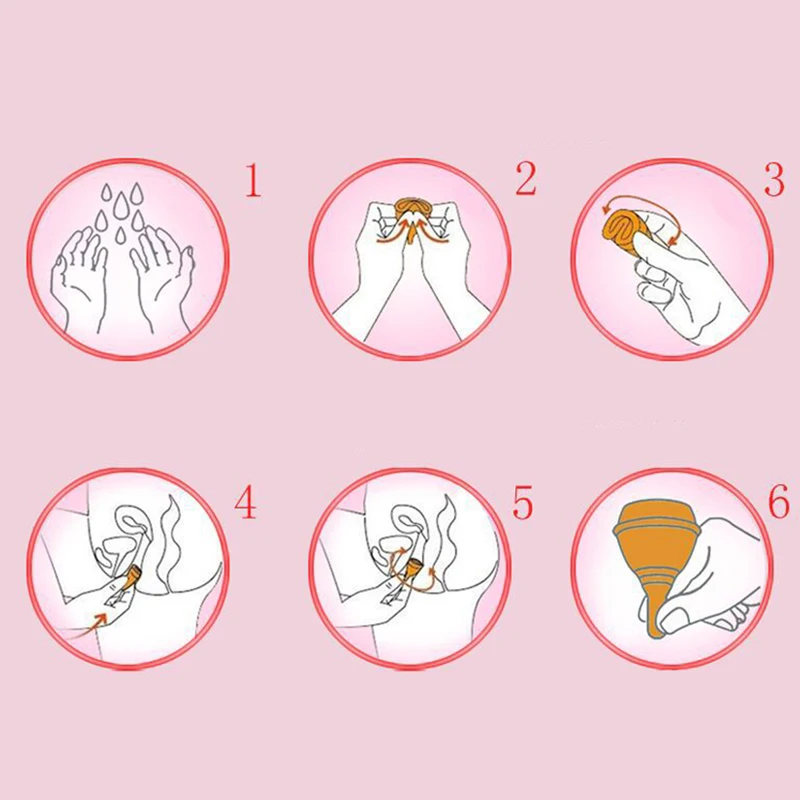 1

2

3

4

5

6