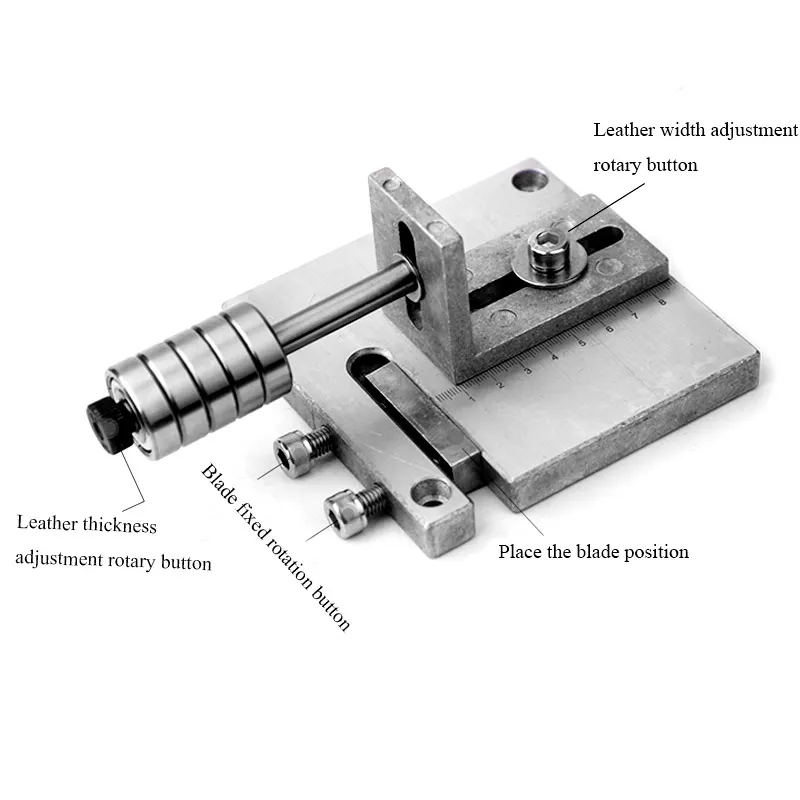 Leather width adjustment rotary button

1 2 3 4 5 6 7 8

Leather thickness adjustment rotary button

Blade fixed rotation button

Place the blade position