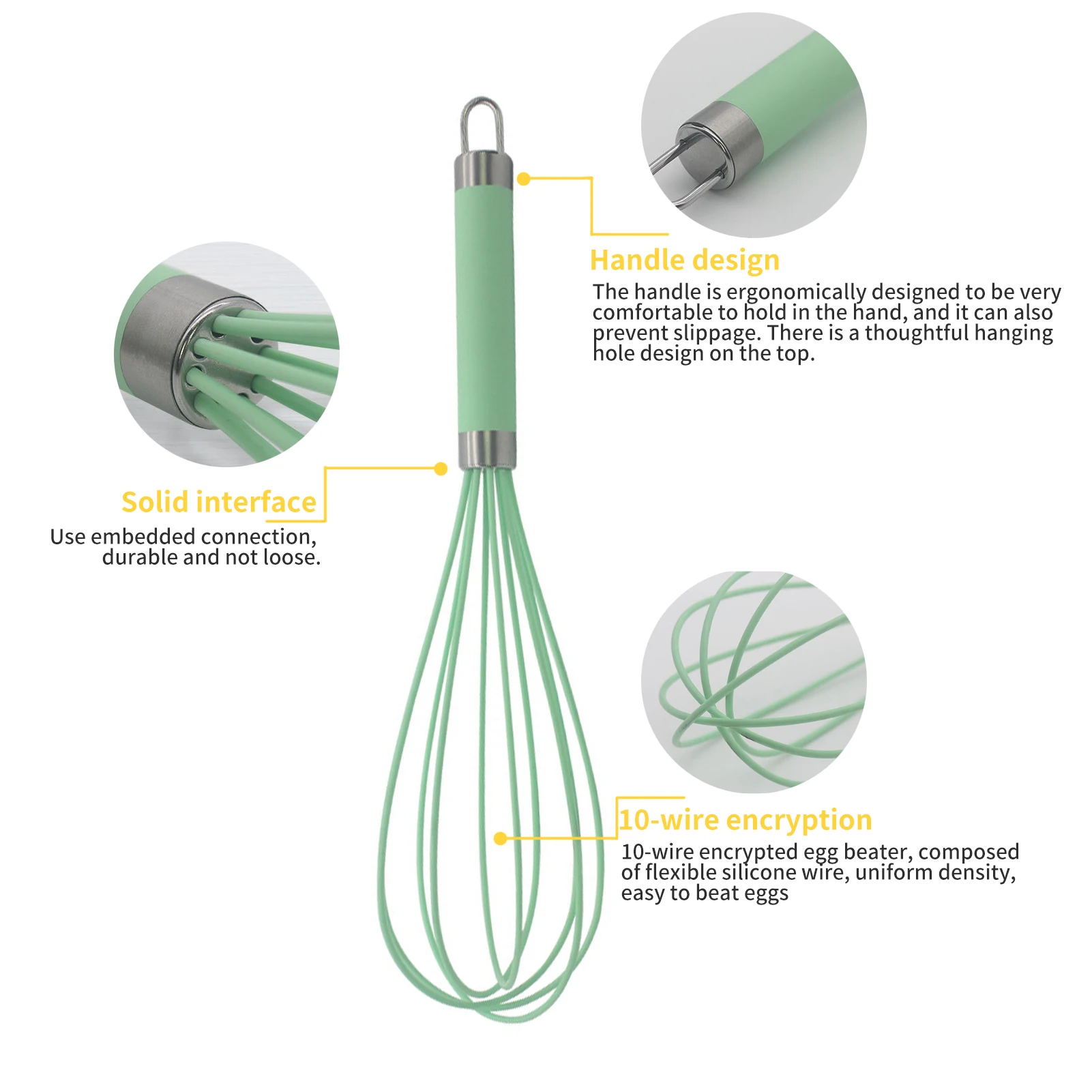 Handle design

The handle is ergonomically designed to be very comfortable to hold in the hand, and it can also prevent slippage. There is a thoughtful hanging hole design on the top.

Solid interface

Use embedded connection, durable and not loose.

10-wire encryption

10-wire encrypted egg beater, composed of flexible silicone wire, uniform density, easy to beat eggs