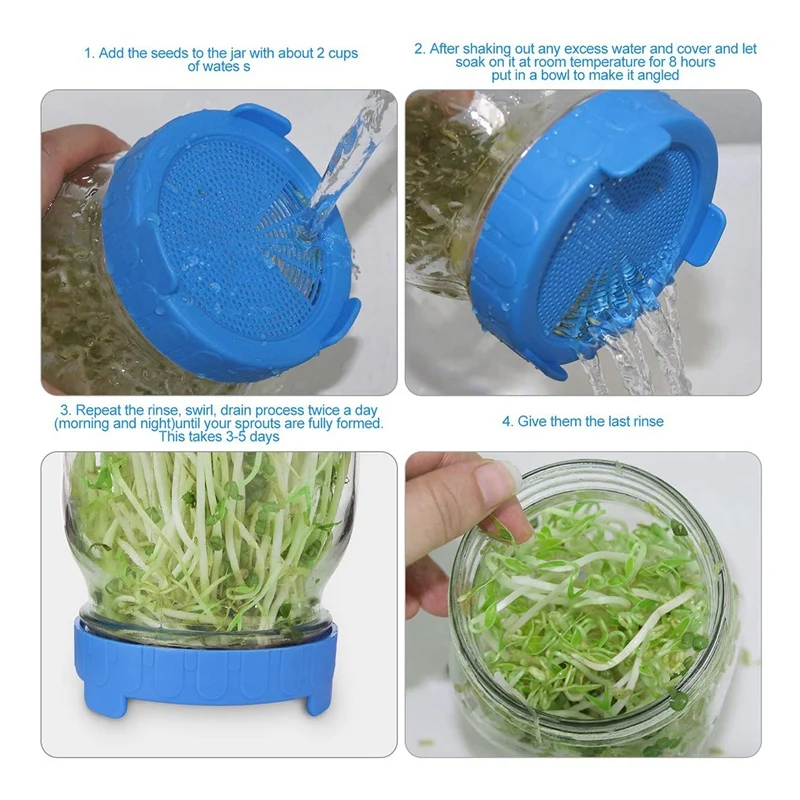 1. Add the seeds to the jar with about 2 cups of wates s

2. After shaking out any excess water and cover and let soak on it at room temperature for 8 hours put in a bowl to make it angled

3. Repeat the rinse, swirl, drain process twice a day (morning and night)until your sprouts are fully formed. This takes 3-5 days

4. Give them the last rinse