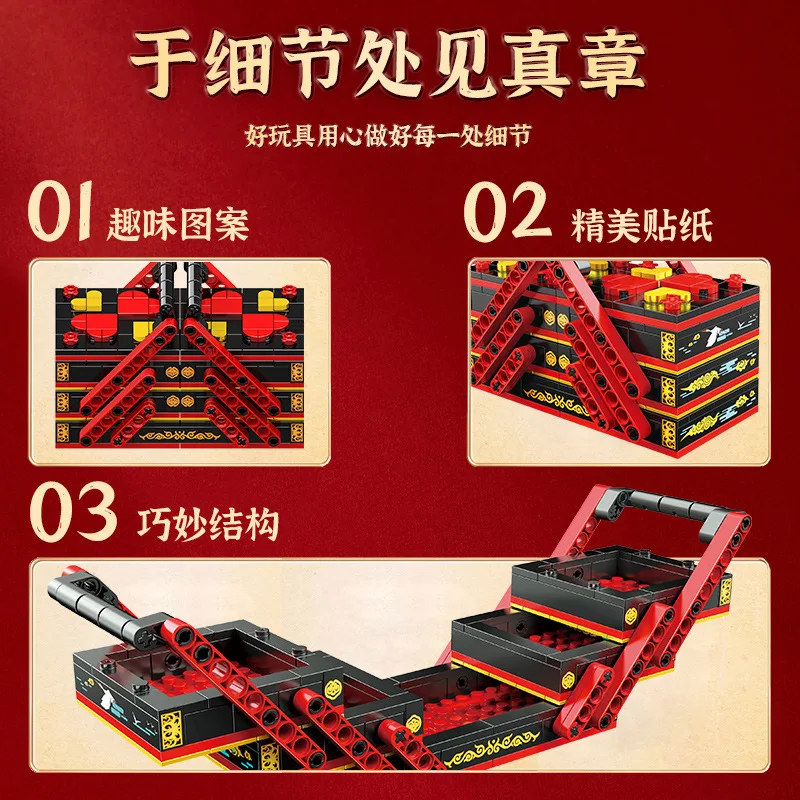 于细节处见真章

好玩具用心做好每一处细节

01 趣味图案

02 精美贴纸

03 巧妙结构