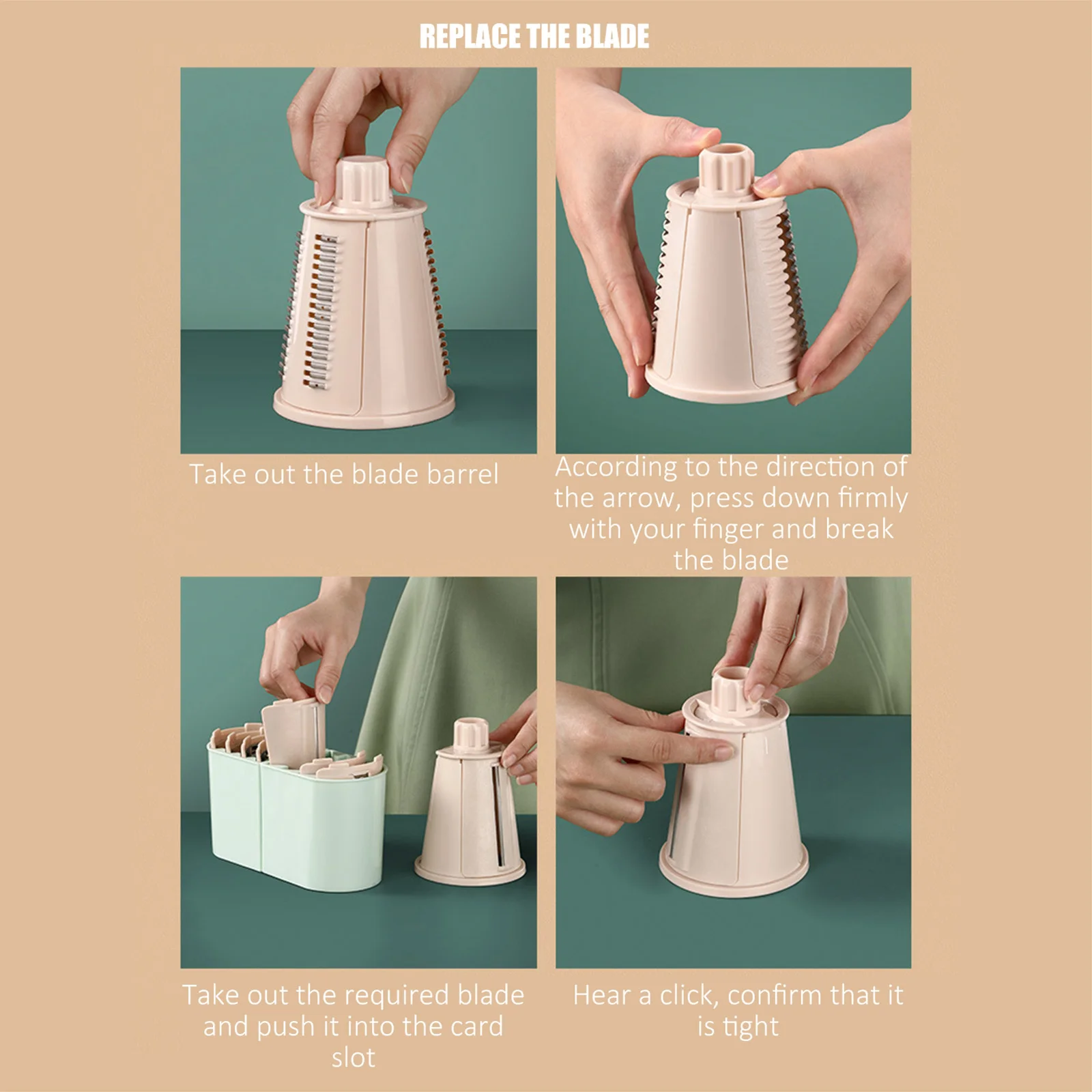 REPLACE THE BLADE

Take out the blade barrel

According to the direction of the arrow, press down firmly with your finger and break the blade

Take out the required blade and push it into the card slot

Hear a click, confirm that it is tight