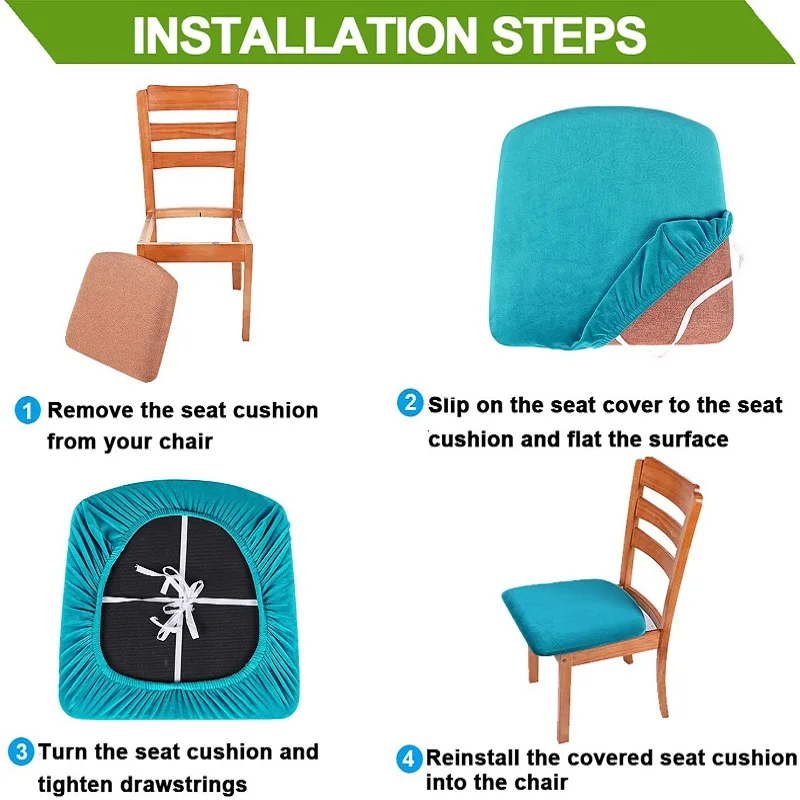 INSTALLATION STEPS

1 Remove the seat cushion from your chair

2 Slip on the seat cover to the seat cushion and flat the surface

3 Turn the seat cushion and tighten drawstrings

4 Reinstall the covered seat cushion into the chair