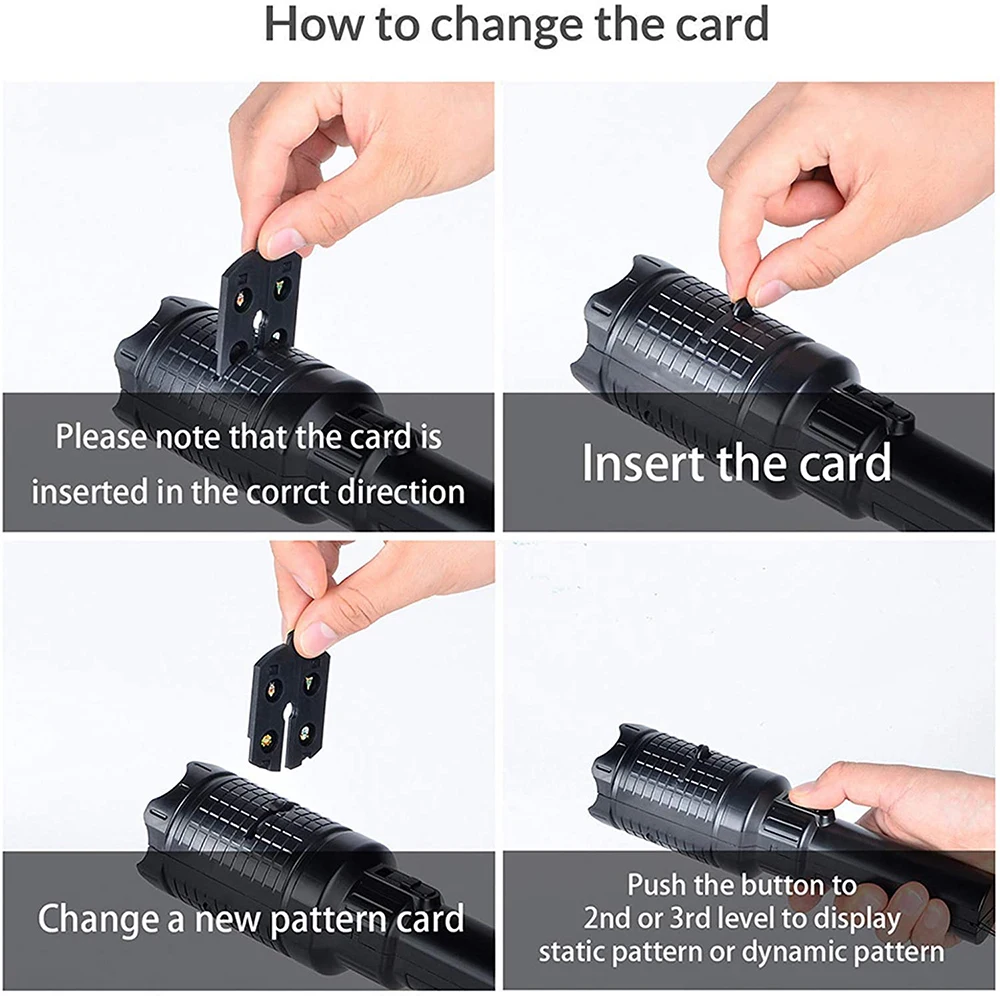 How to change the card

Please note that the card is inserted in the corrct direction

Insert the card

Change a new pattern card

Push the button to 2nd or 3rd level to display static pattern or dynamic pattern