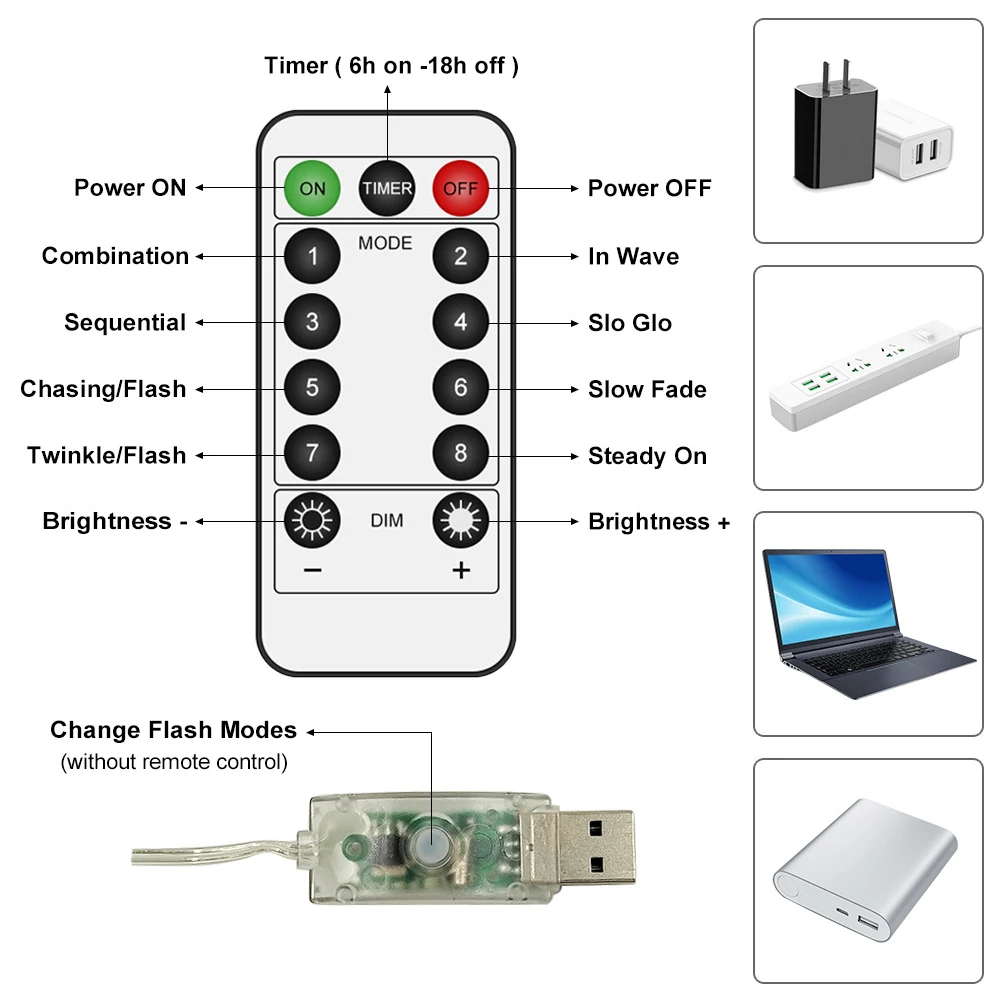 Timer ( 6h on -18h off )

Power ON
ON
TIMER
OFF
Power OFF

MODE
Combination
1
2
In Wave
Sequential
3
4
Slo Glo
Chasing/Flash
5
6
Slow Fade
Twinkle/Flash
7
8
Steady On
Brightness -
DIM
Brightness +
−
+

Change Flash Modes
(without remote control)