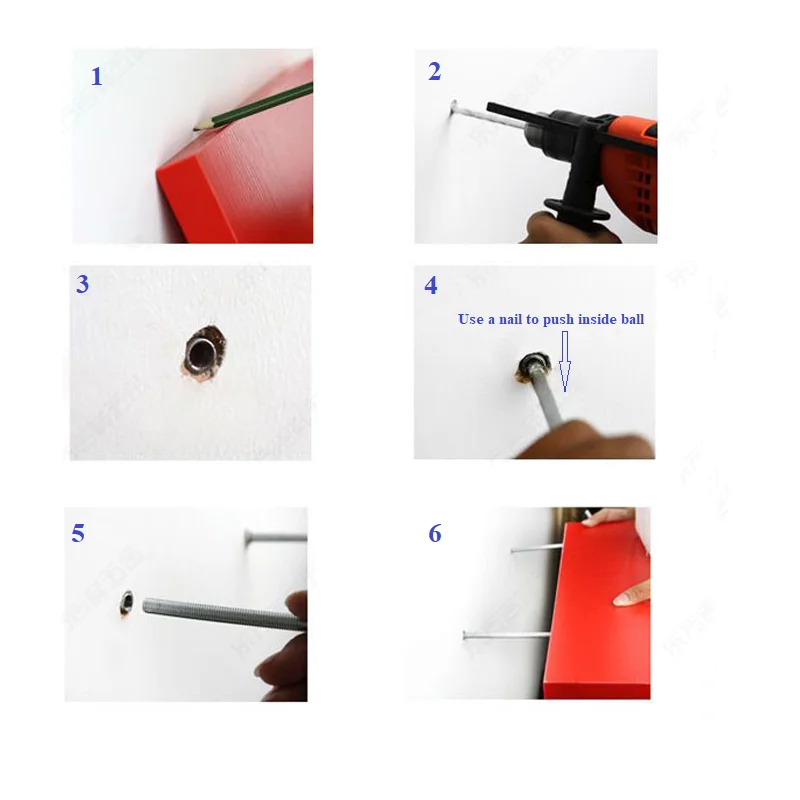 1

2

3

4

Use a nail to push inside ball

5

6