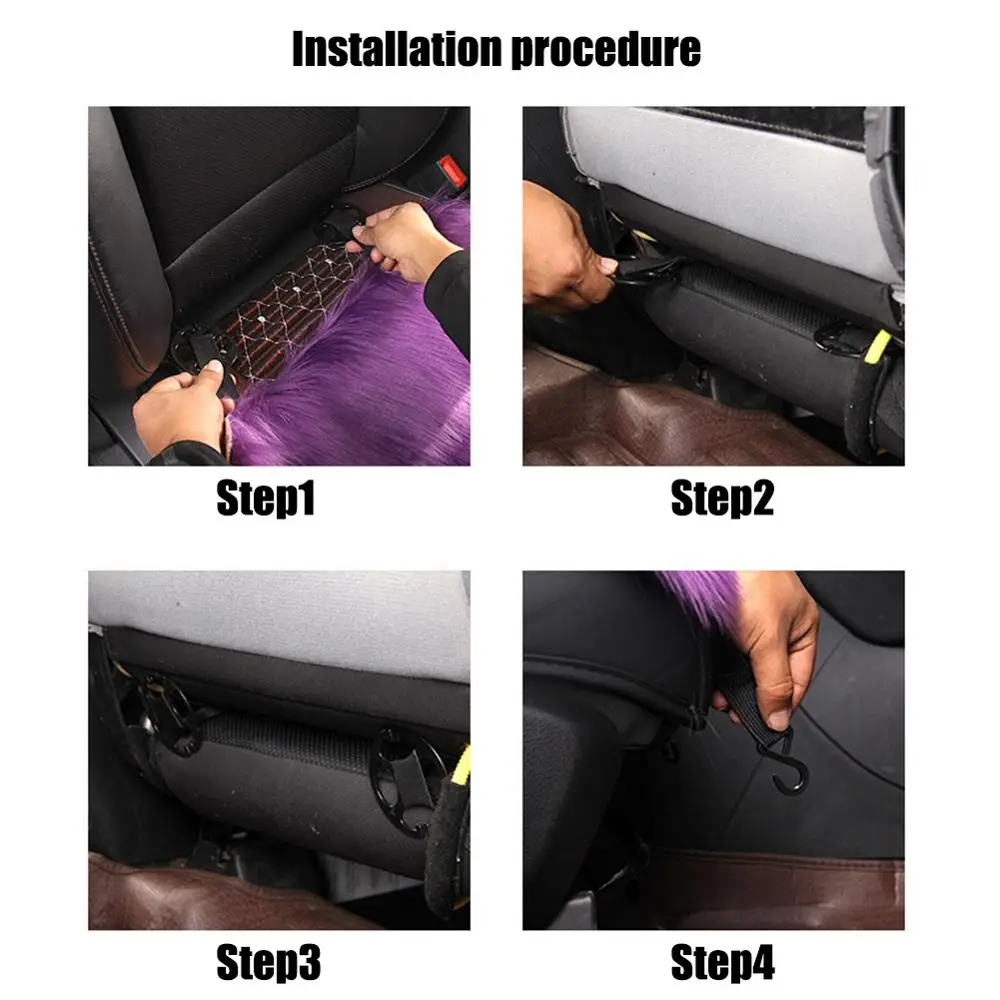 Installation procedure

Step1

Step2

Step3

Step4