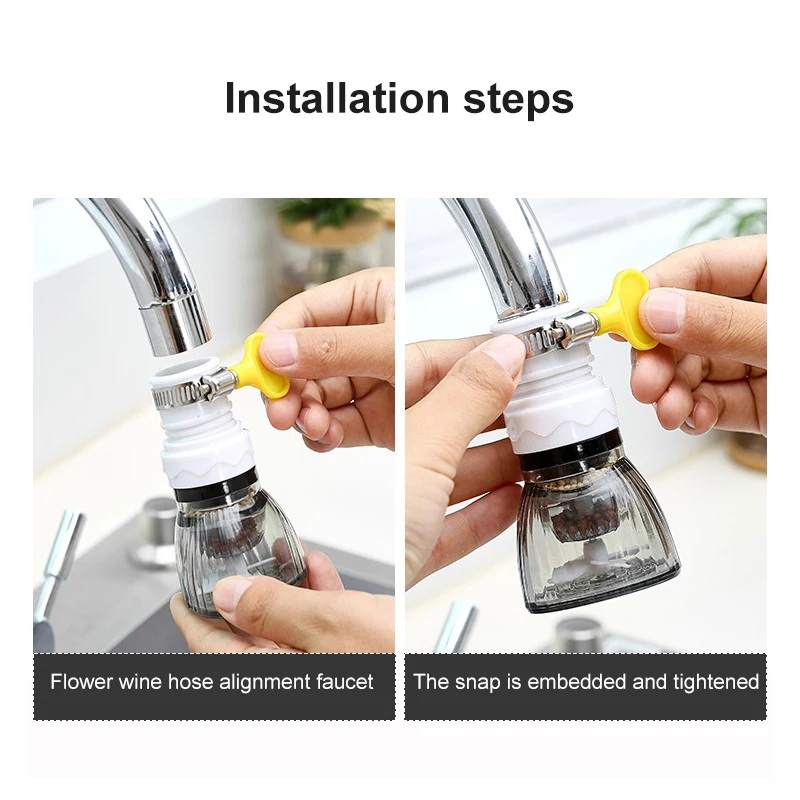 Installation steps

Flower wine hose alignment faucet

The snap is embedded and tightened