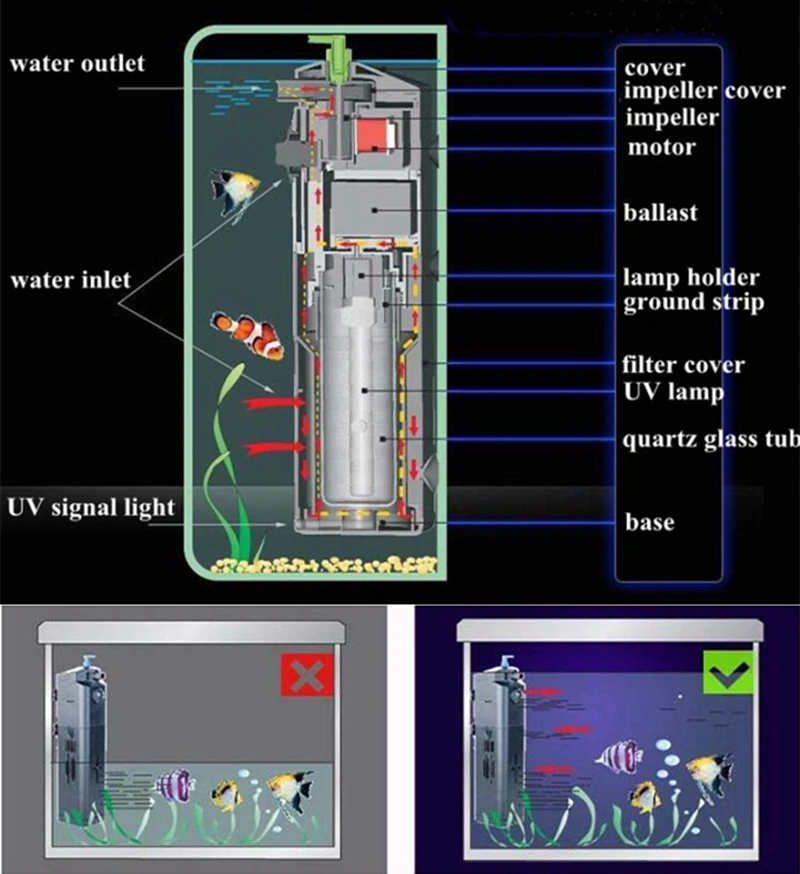 water outlet

water inlet

UV signal light

cover
impeller cover
impeller
motor

ballast

lamp holder
ground strip

filter cover
UV lamp

quartz glass tub

base