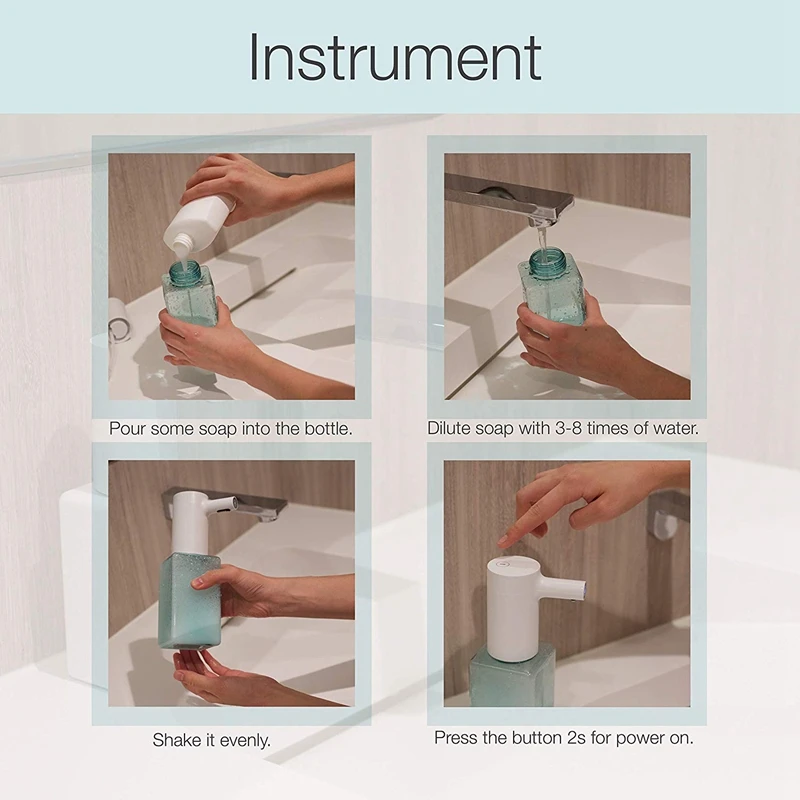 Instrument

Pour some soap into the bottle.

Dilute soap with 3-8 times of water.

Shake it evenly.

Press the button 2s for power on.