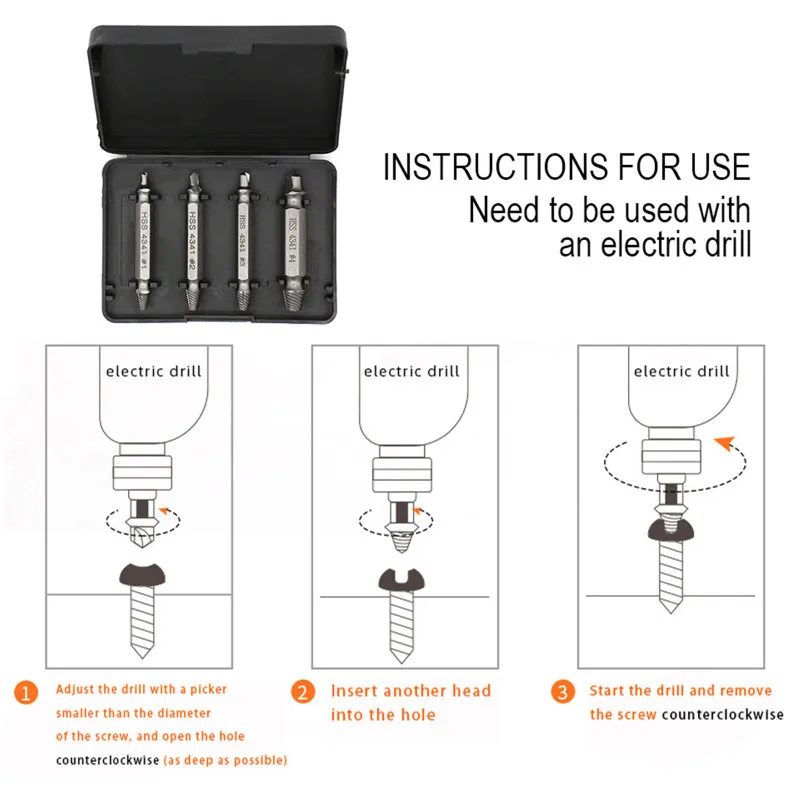 HSS 4341 #1
HSS 4341 #2
HSS 4341 #3
HSS 4341 #4

INSTRUCTIONS FOR USE
Need to be used with an electric drill

electric drill

electric drill

electric drill

1 Adjust the drill with a picker smaller than the diameter of the screw, and open the hole counterclockwise (as deep as possible)

2 Insert another head into the hole

3 Start the drill and remove the screw counterclockwise