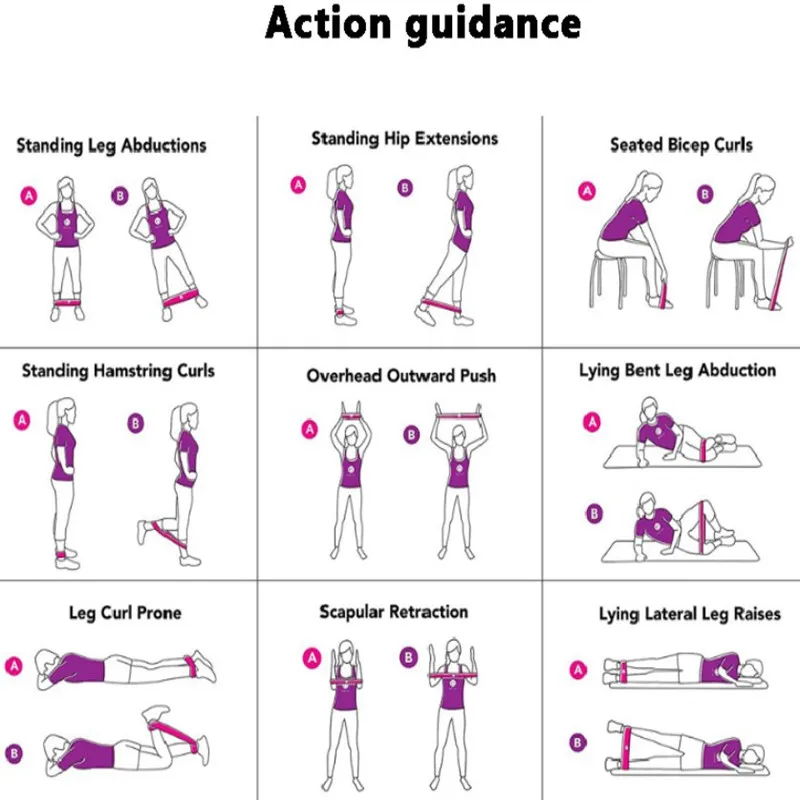 Action guidance

Standing Leg Abductions
A
B

Standing Hip Extensions
A
B

Seated Bicep Curls
A
B

Standing Hamstring Curls
A
B

Overhead Outward Push
A
B

Lying Bent Leg Abduction
A
B

Leg Curl Prone
A
B

Scapular Retraction
A
B

Lying Lateral Leg Raises
A
B