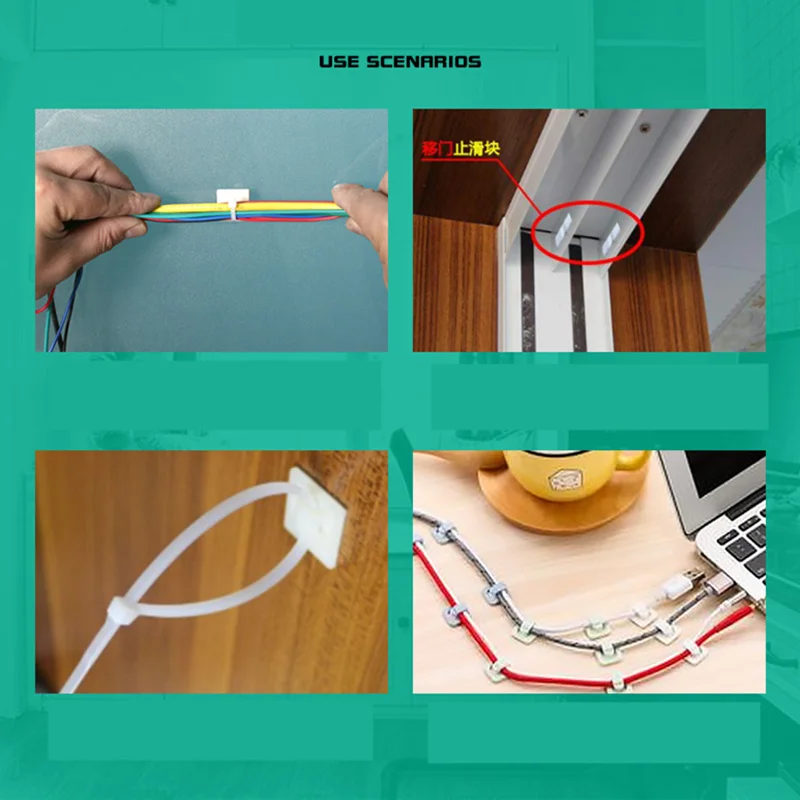 USE SCENARIOS

移门止滑块