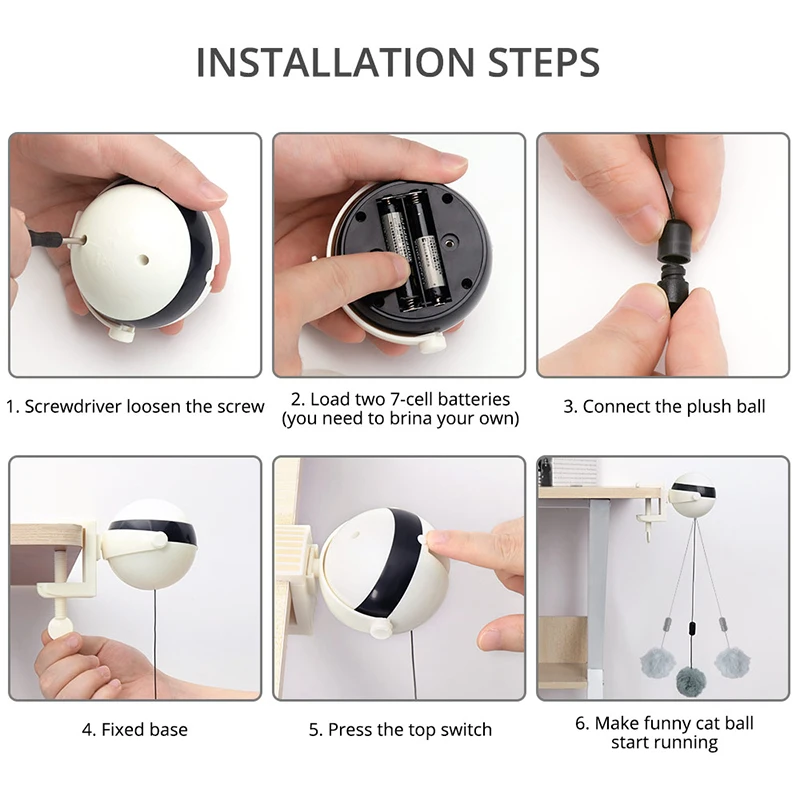 INSTALLATION STEPS

1. Screwdriver loosen the screw

2. Load two 7-cell batteries (you need to brina your own)

3. Connect the plush ball

4. Fixed base

5. Press the top switch

6. Make funny cat ball start running