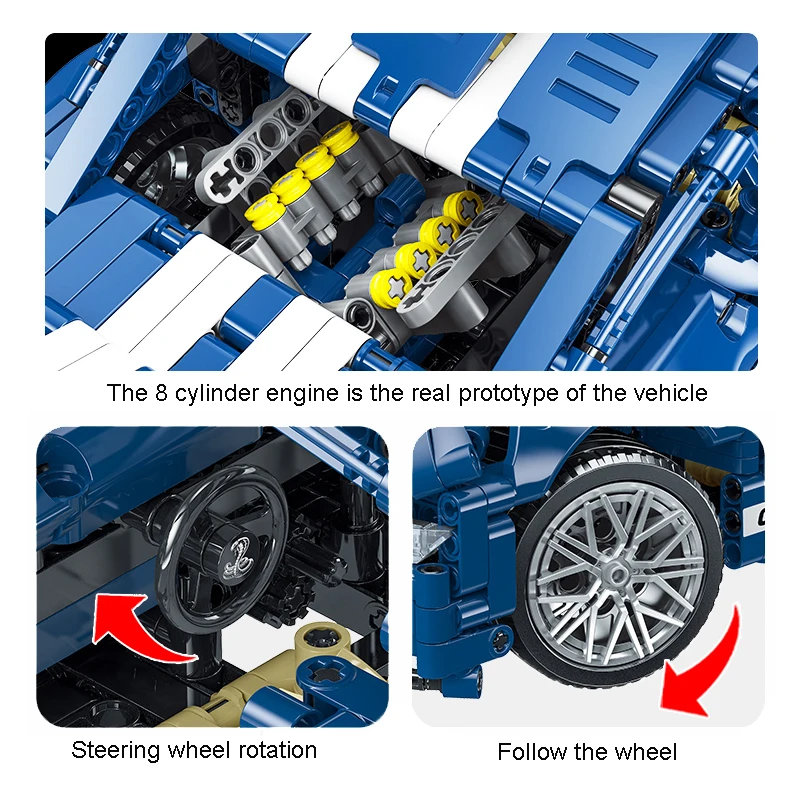 The 8 cylinder engine is the real prototype of the vehicle

Steering wheel rotation

Follow the wheel