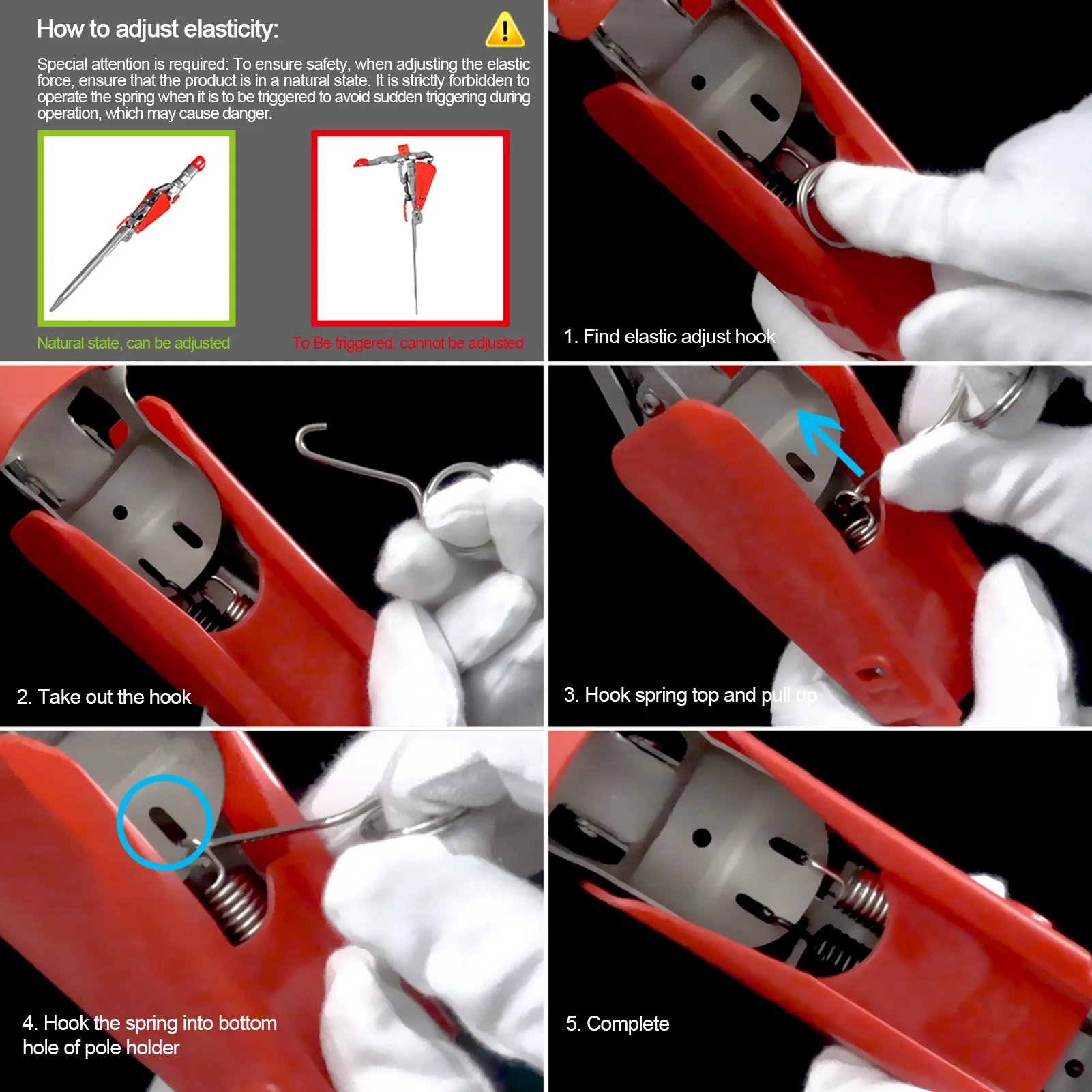 How to adjust elasticity:

Special attention is required: To ensure safety, when adjusting the elastic force, ensure that the product is in a natural state. It is strictly forbidden to operate the spring when it is to be triggered to avoid sudden triggering during operation, which may cause danger.

Natural state, can be adjusted

To Be triggered, cannot be adjusted

1. Find elastic adjust hook

2. Take out the hook

3. Hook spring top and pull up

4. Hook the spring into bottom hole of pole holder

5. Complete