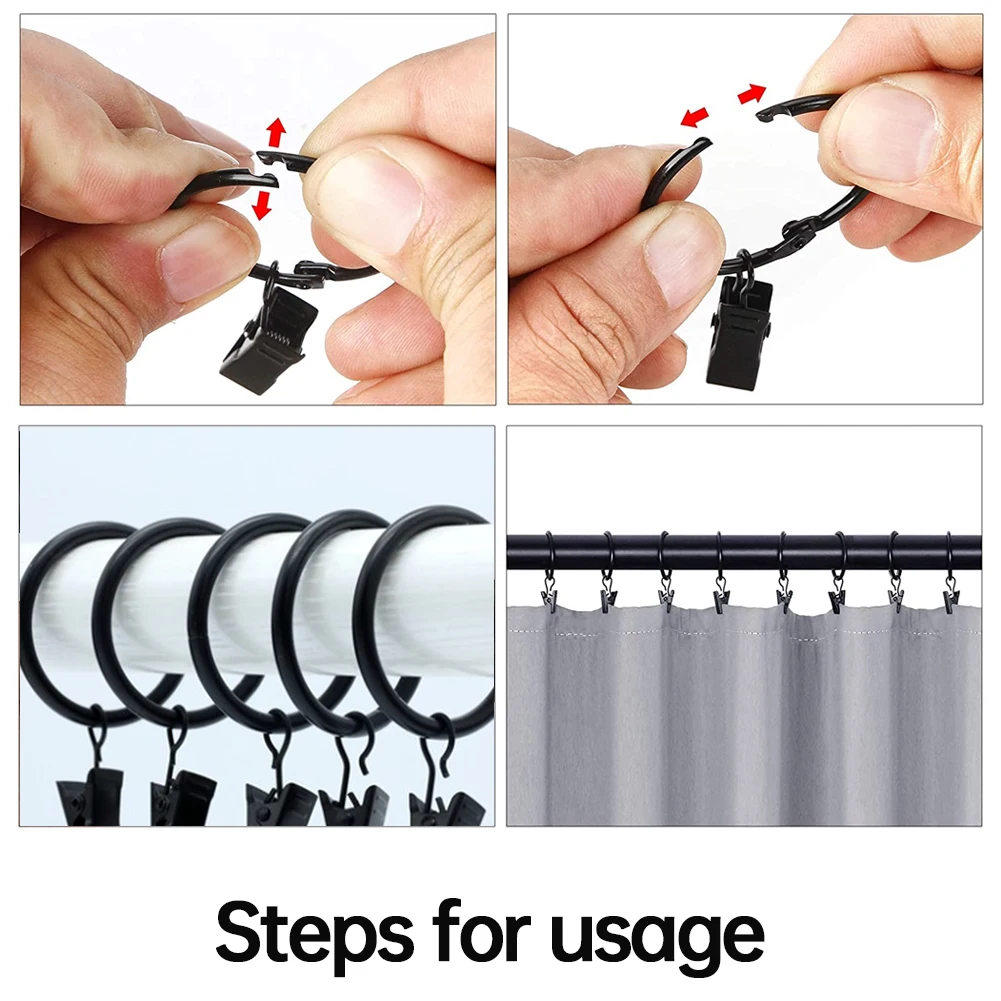 Steps for usage