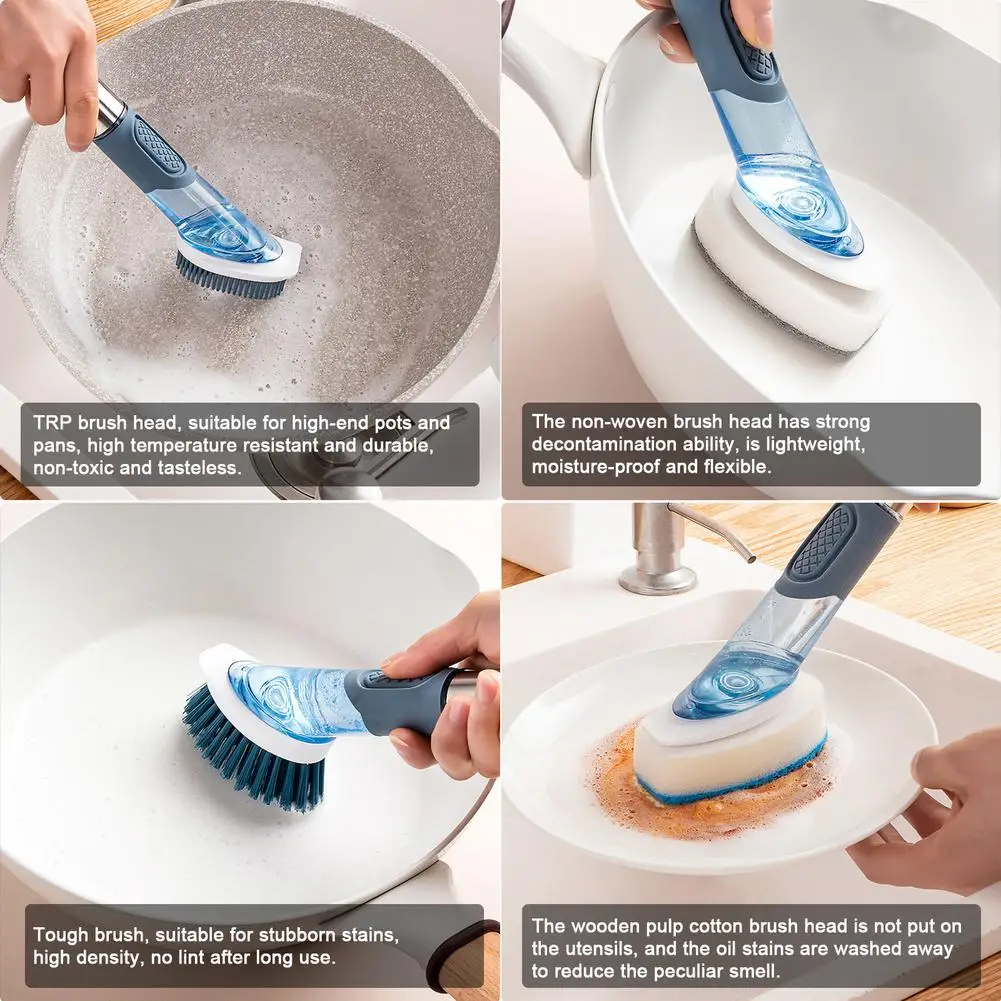 TRP brush head, suitable for high-end pots and pans, high temperature resistant and durable, non-toxic and tasteless.

The non-woven brush head has strong decontamination ability, is lightweight, moisture-proof and flexible.

Tough brush, suitable for stubborn stains, high density, no lint after long use.

The wooden pulp cotton brush head is not put on the utensils, and the oil stains are washed away to reduce the peculiar smell.