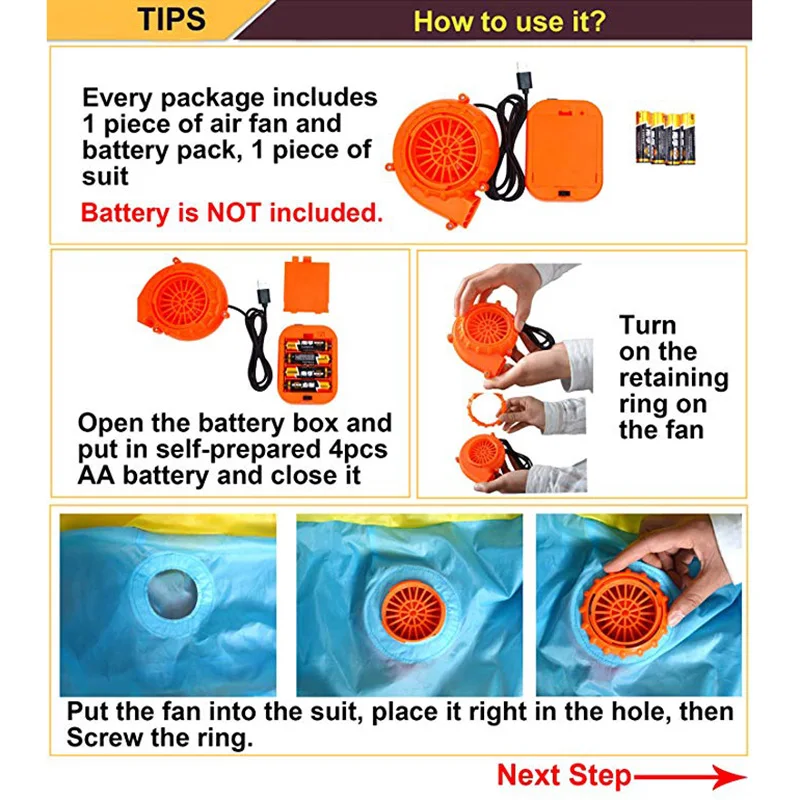 TIPS

How to use it?

Every package includes 1 piece of air fan and battery pack, 1 piece of suit

Battery is NOT included.

Open the battery box and put in self-prepared 4pcs AA battery and close it

Turn on the retaining ring on the fan

Put the fan into the suit, place it right in the hole, then Screw the ring.

Next Step