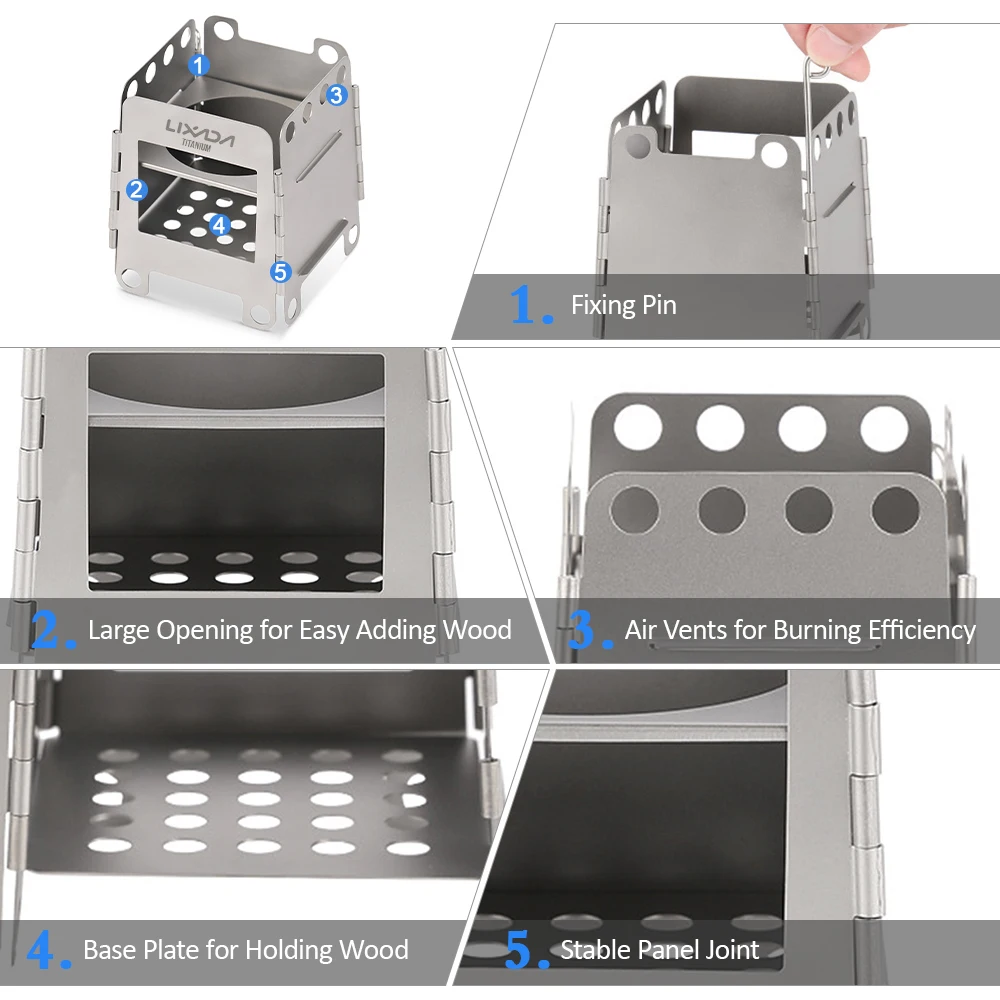 1
3
LIXADA
TITANIUM
2
4
5

1. Fixing Pin

2. Large Opening for Easy Adding Wood

3. Air Vents for Burning Efficiency

4. Base Plate for Holding Wood

5. Stable Panel Joint