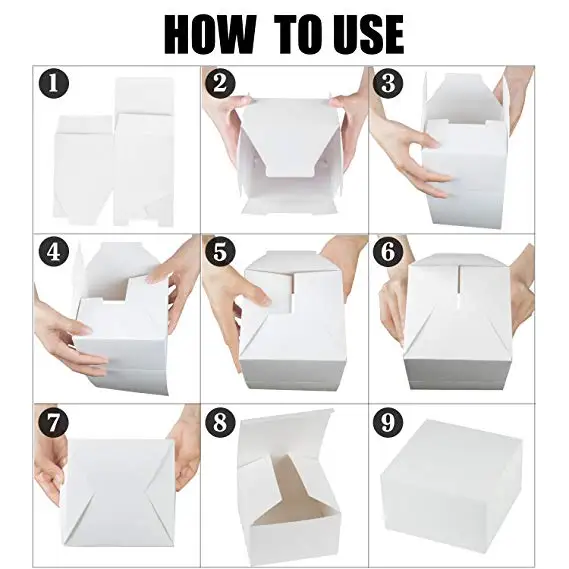 HOW TO USE

1

2

3

4

5

6

7

8

9