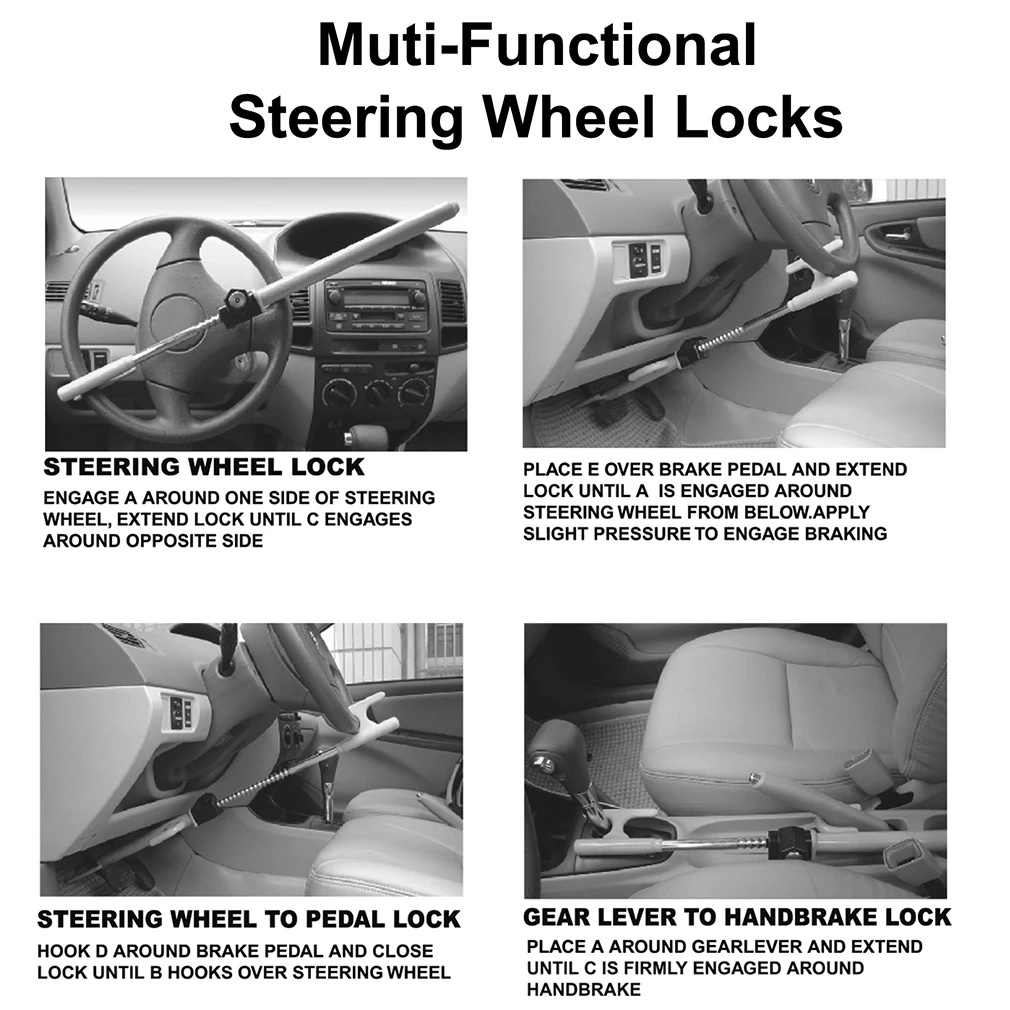 Muti-Functional
Steering Wheel Locks

STEERING WHEEL LOCK

ENGAGE A AROUND ONE SIDE OF STEERING WHEEL, EXTEND LOCK UNTIL C ENGAGES AROUND OPPOSITE SIDE

PLACE E OVER BRAKE PEDAL AND EXTEND LOCK UNTIL A IS ENGAGED AROUND STEERING WHEEL FROM BELOW.APPLY SLIGHT PRESSURE TO ENGAGE BRAKING

STEERING WHEEL TO PEDAL LOCK

HOOK D AROUND BRAKE PEDAL AND CLOSE LOCK UNTIL B HOOKS OVER STEERING WHEEL

GEAR LEVER TO HANDBRAKE LOCK

PLACE A AROUND GEARLEVER AND EXTEND UNTIL C IS FIRMLY ENGAGED AROUND HANDBRAKE