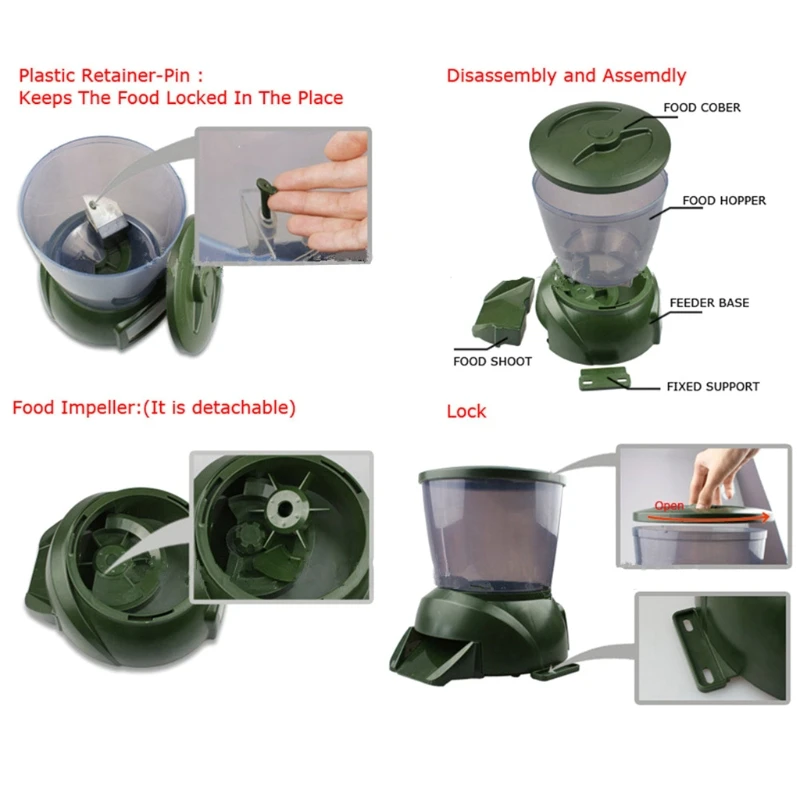 Plastic Retainer-Pin :
Keeps The Food Locked In The Place

Disassembly and Assemdly

FOOD COBER

FOOD HOPPER

FEEDER BASE

FOOD SHOOT

FIXED SUPPORT

Food Impeller:(It is detachable)

Lock

Open